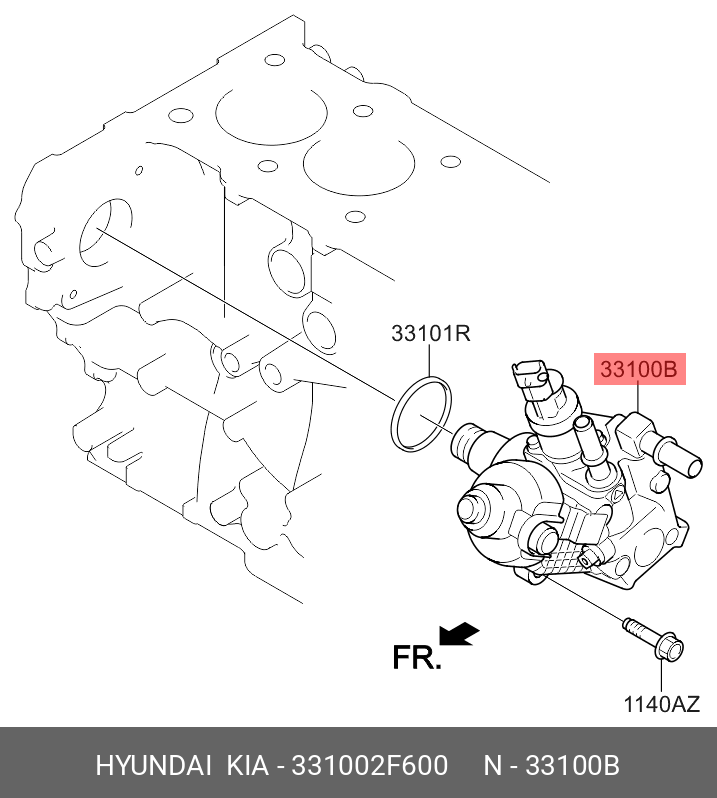 33101R

33100B

FR.

1140AZ

HYUNDAI KIA - 331002F600 N - 33100B