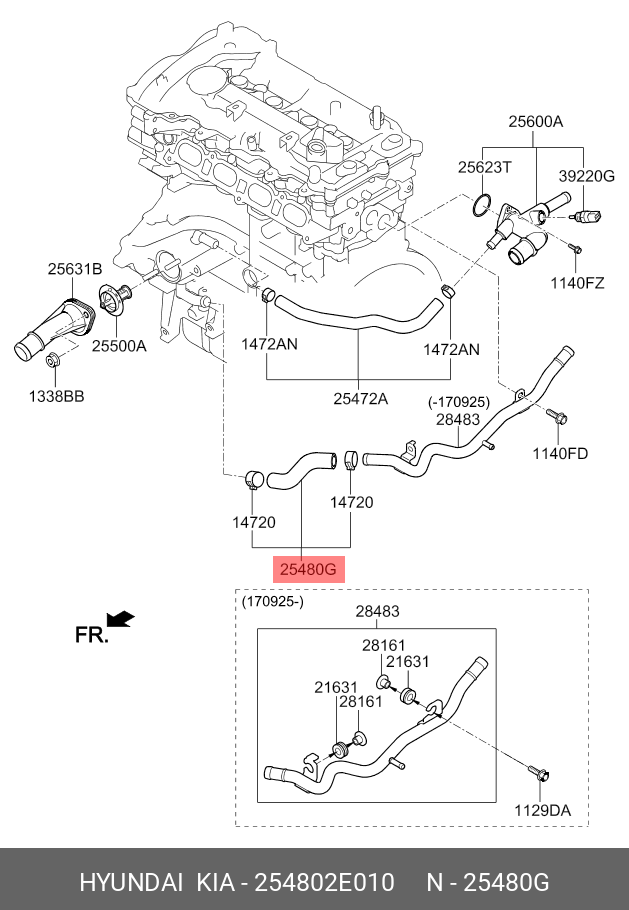 25600A

25623T

39220G

1140FZ

25631B

25500A

1338BB

1472AN

1472AN

25472A

(-170925)

28483

1140FD

14720

14720

25480G

FR.

(170925-)

28483

28161

21631

21631

28161

1129DA

HYUNDAI KIA - 254802E010 N - 25480G