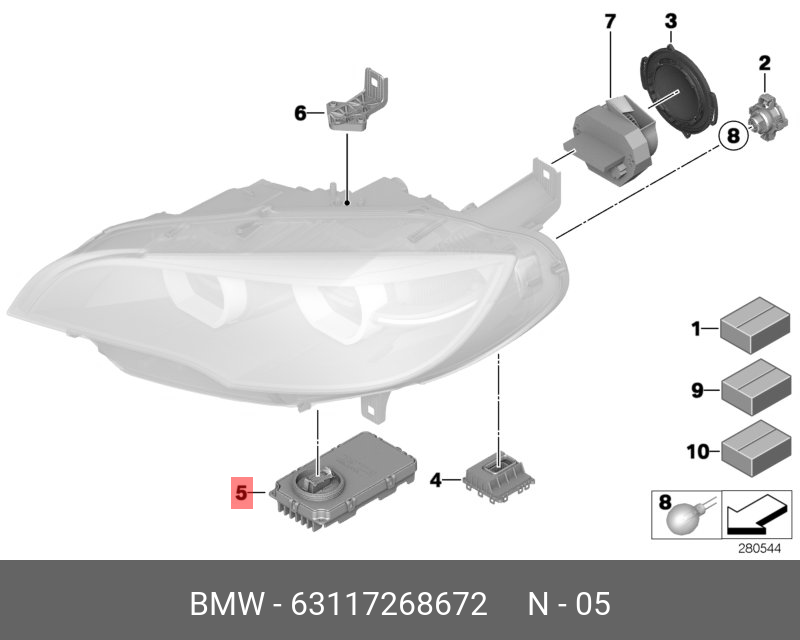 7
3
2
6
8
1
9
10
5
4
8
280544
BMW - 63117268672 N - 05