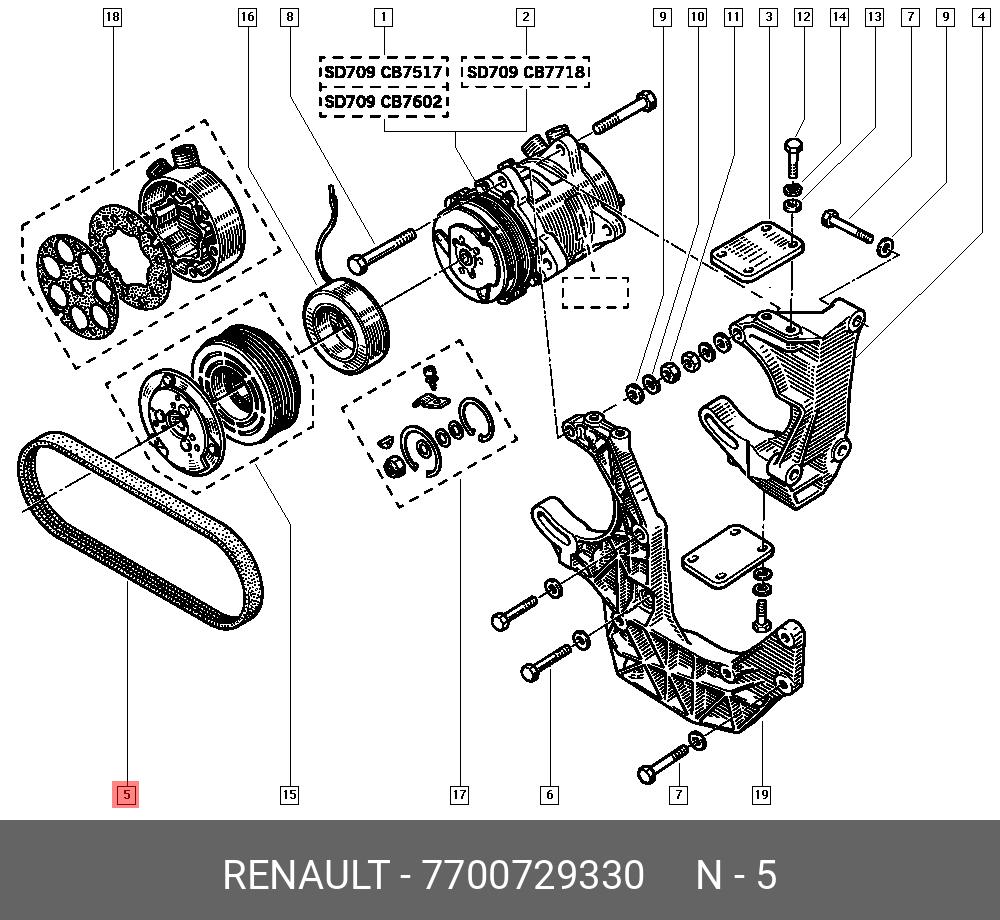 18
16
8
1
2
9
10
11
3
12
14
13
7
9
4
SD709 CB7517
SD709 CB7718
SD709 CB7602
5
15
17
6
7
19
RENAULT - 7700729330 N - 5