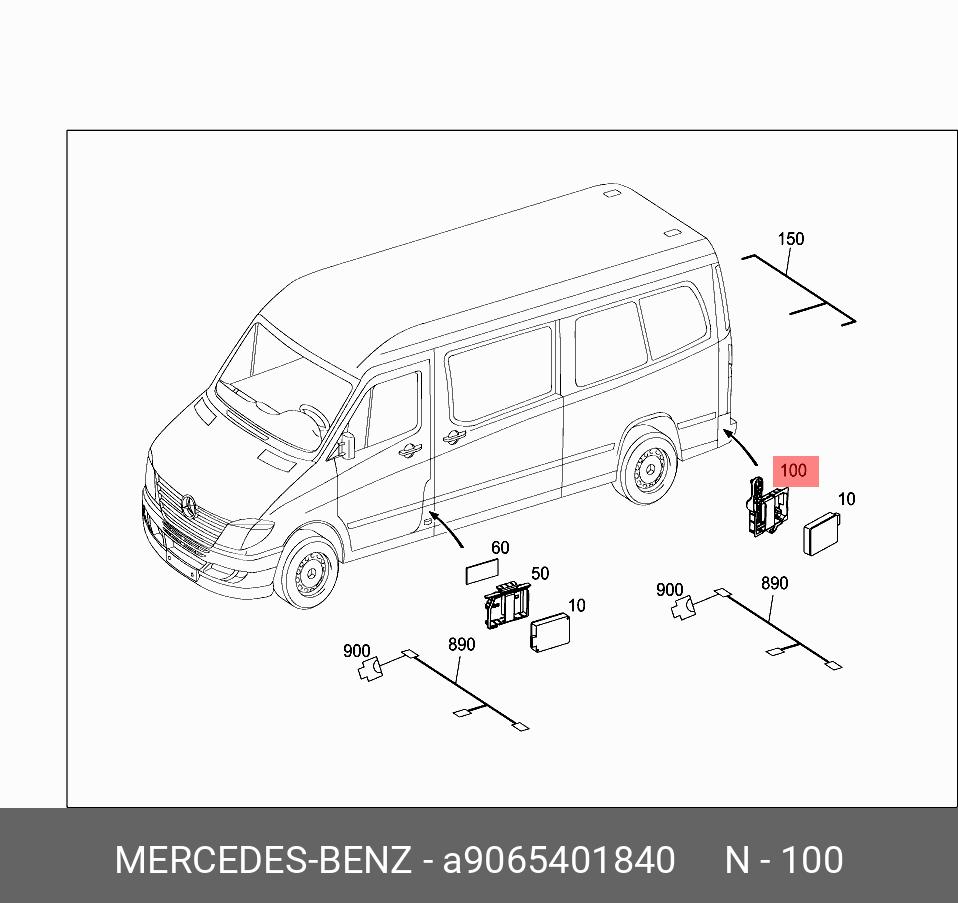 150
100
10
60
50
10
900
890
900
890

MERCEDES-BENZ - a9065401840 N - 100