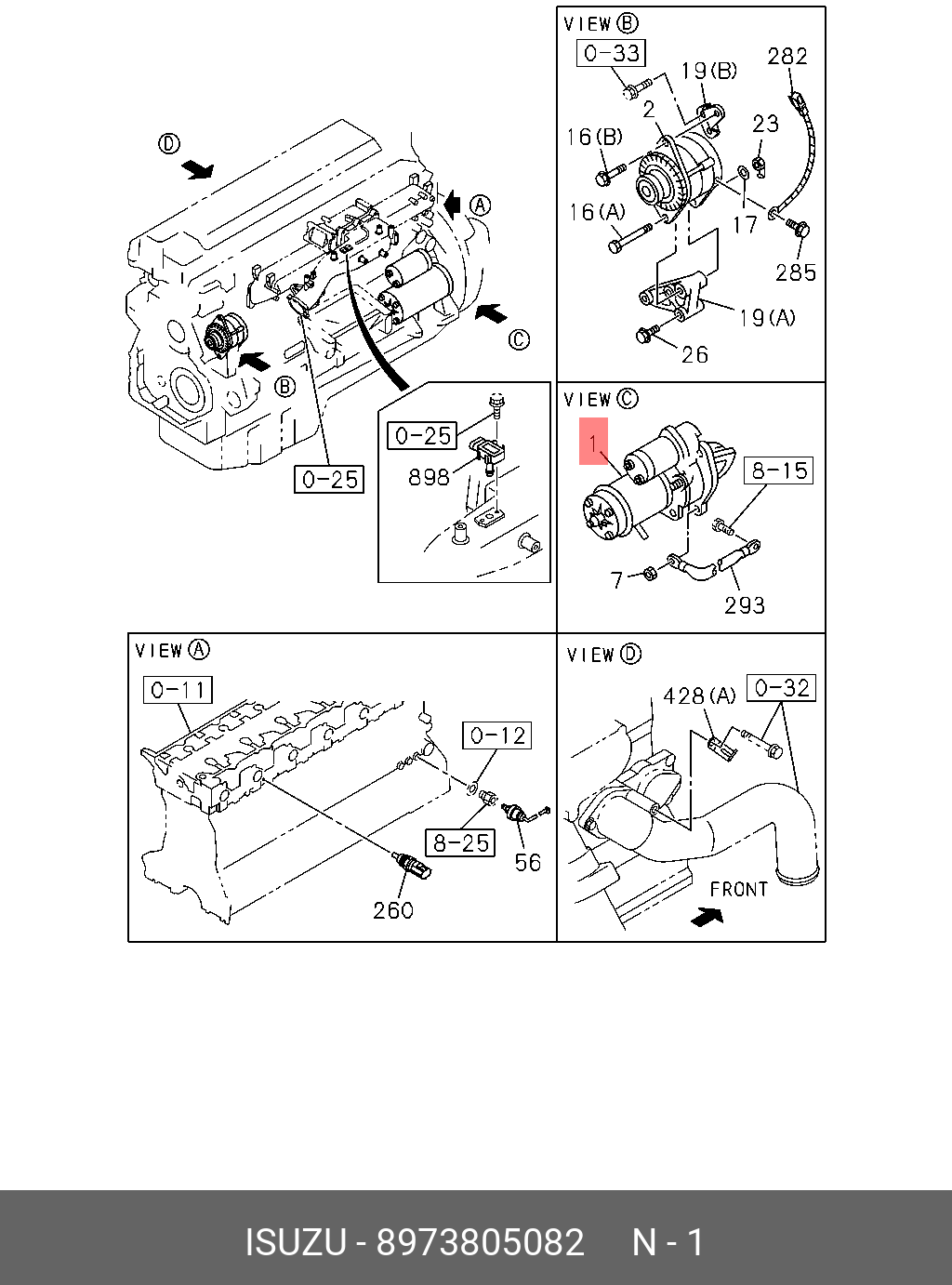 D
A
C
B
0-25
0-25
898

VIEW B
0-33
19(B)
282
2
16(B)
23
16(A)
17
285
19(A)
26

VIEW C
1
8-15
7
293

VIEW A
0-11
0-12
8-25
56
260

VIEW D
428(A)
0-32
FRONT

ISUZU - 8973805082 N - 1