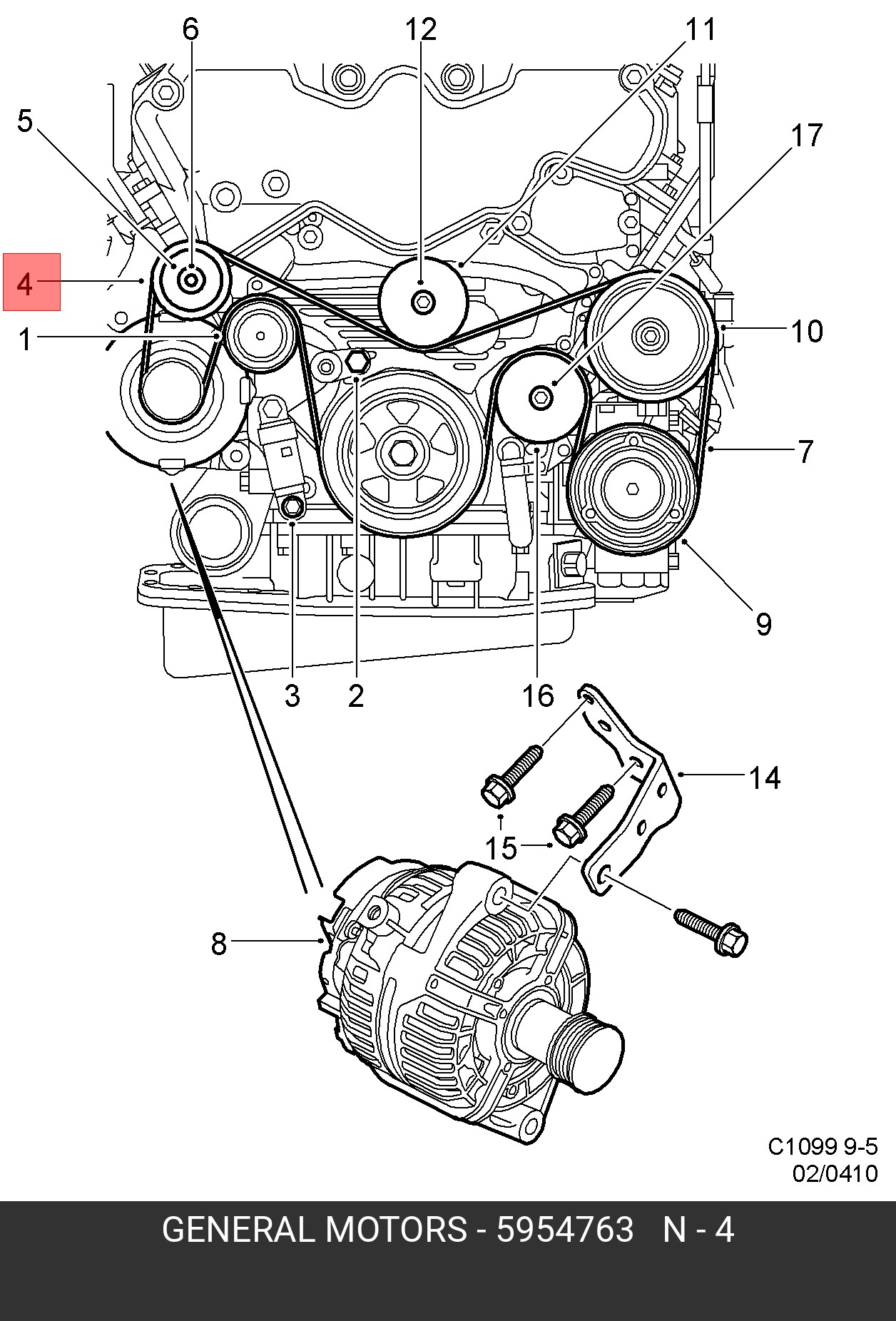 6
12
11
5
17
4
1
10
7
9
3
2
16
14
15
8
C1099 9-5
02/0410
GENERAL MOTORS - 5954763 N - 4