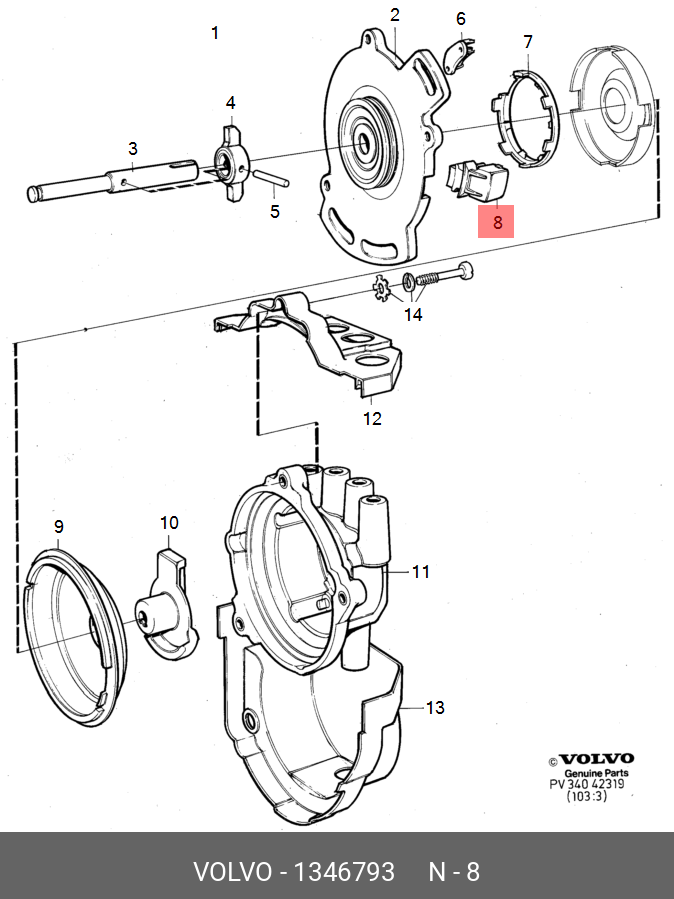 1
2
6
7
4
3
5
8
14
12
9
10
11
13
© VOLVO
Genuine Parts
PV 340 42319
(103:3)

VOLVO - 1346793 N - 8