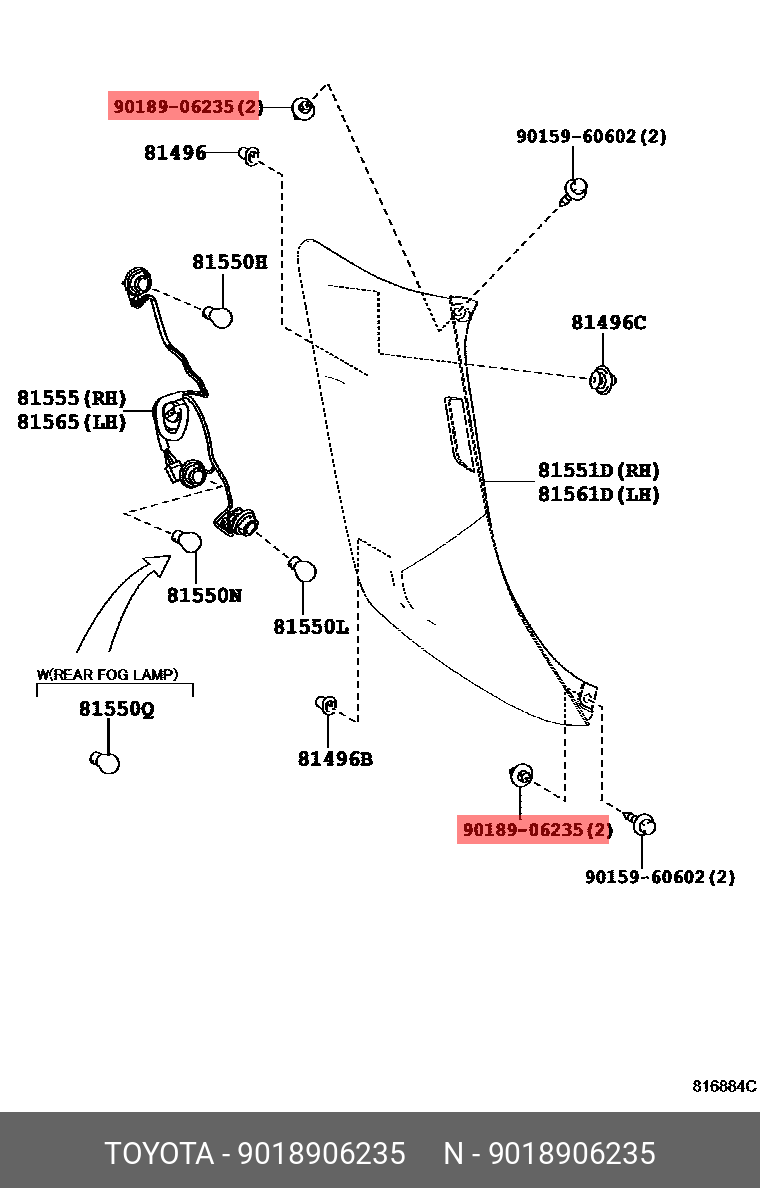 90189-06235(2)
81496
90159-60602(2)
81550H
81496C
81555(RH)
81565(LH)
81551D(RH)
81561D(LH)
81550N
81550L
W(REAR FOG LAMP)
81550Q
81496B
90189-06235(2)
90159-60602(2)
816884C
TOYOTA - 9018906235 N - 9018906235