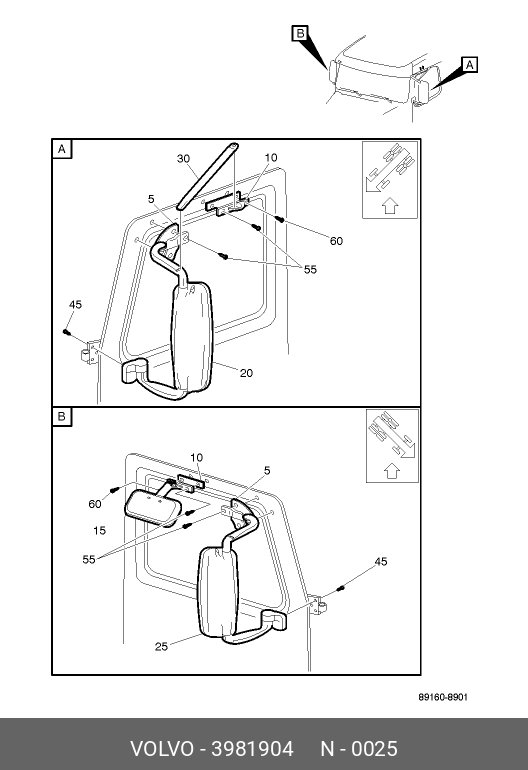 B

A

A

30

10

5

60

55

45

20

B

10

5

60

15

55

45

25

89160-8901

VOLVO - 3981904 N - 0025