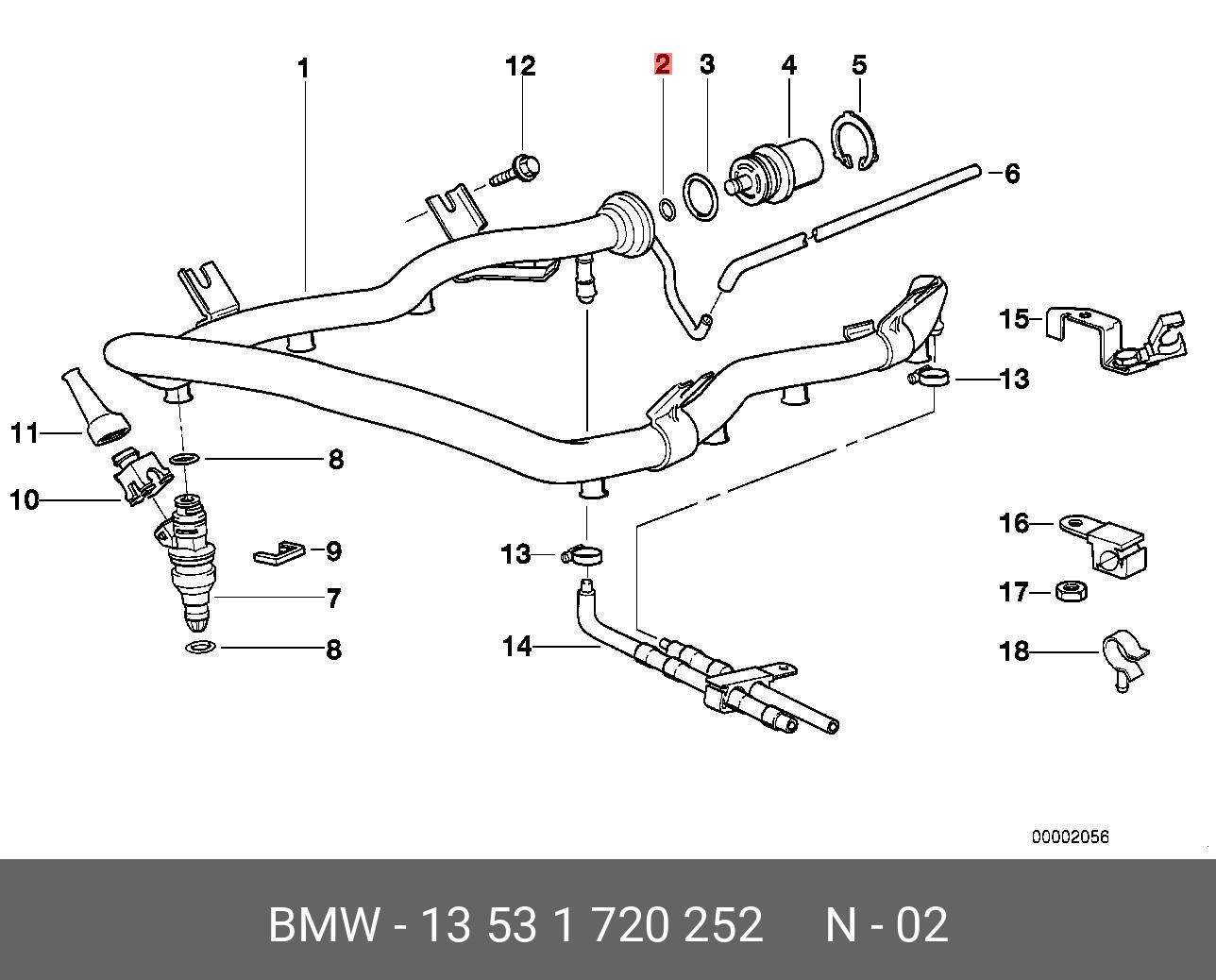 1
12
2
3
4
5
6
15
13
11
8
10
9
7
8
13
14
16
17
18
00002056

BMW - 13 53 1 720 252 N - 02