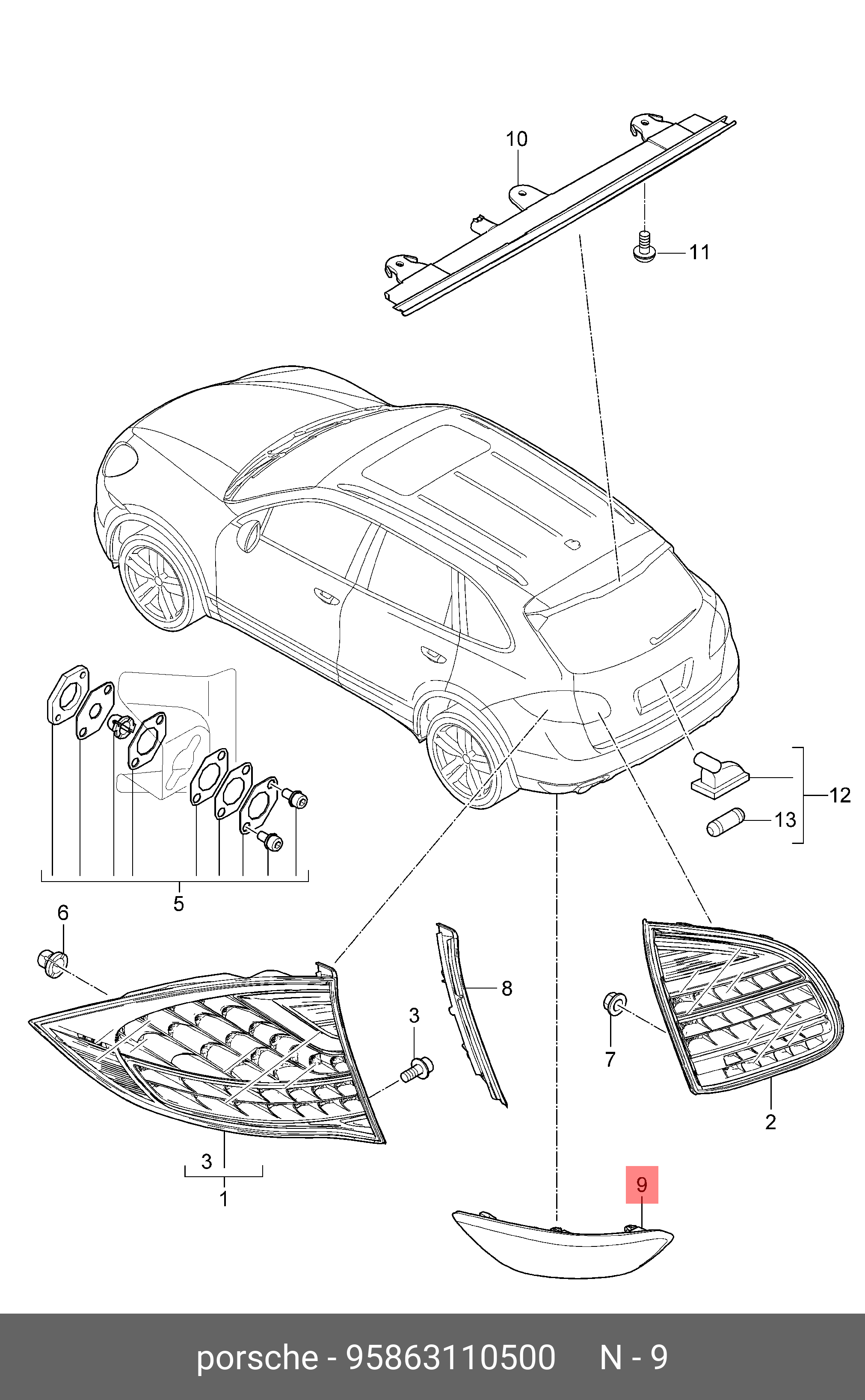 10
11
12
13
5
6
8
3
7
2
3
1
9
porsche - 95863110500 N - 9