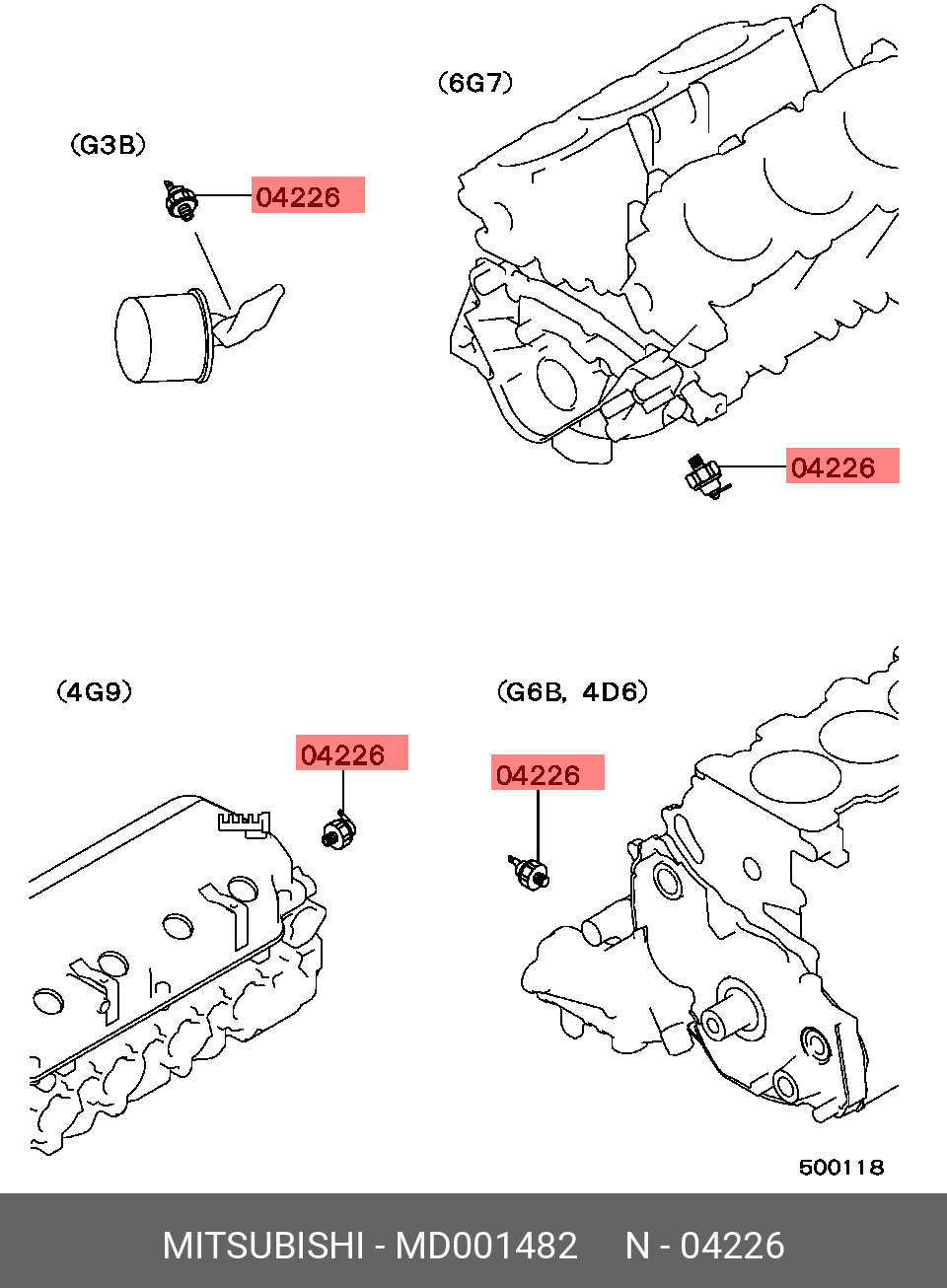 (G3B)

04226

(6G7)

04226

(4G9)

04226

(G6B, 4D6)

04226

500118

MITSUBISHI - MD001482 N - 04226