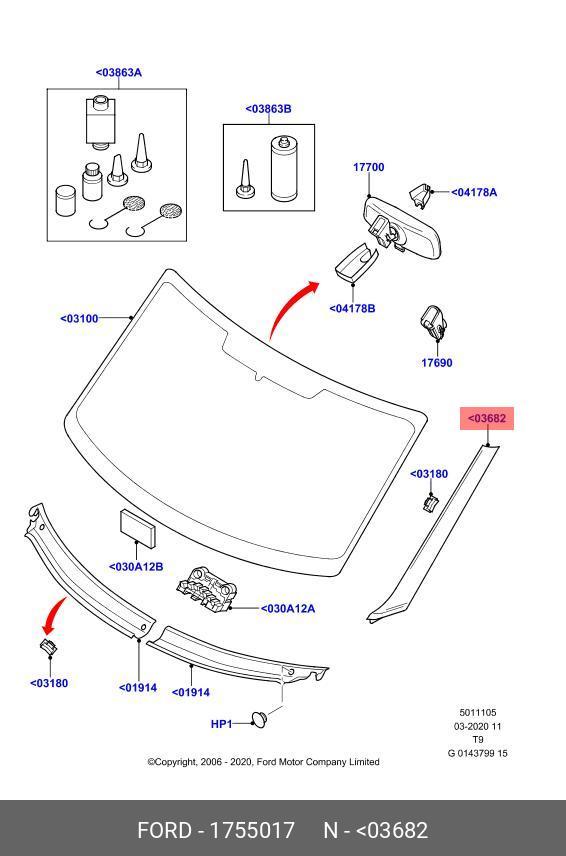 <03863A

<03863B

17700

<04178A

<04178B

<03100

17690

<03682

<03180

<030A12B

<030A12A

<03180

<01914

<01914

HP1

5011105
03-2020 11
T9
G 0143799 15

©Copyright, 2006 - 2020, Ford Motor Company Limited

FORD - 1755017 N - <03682