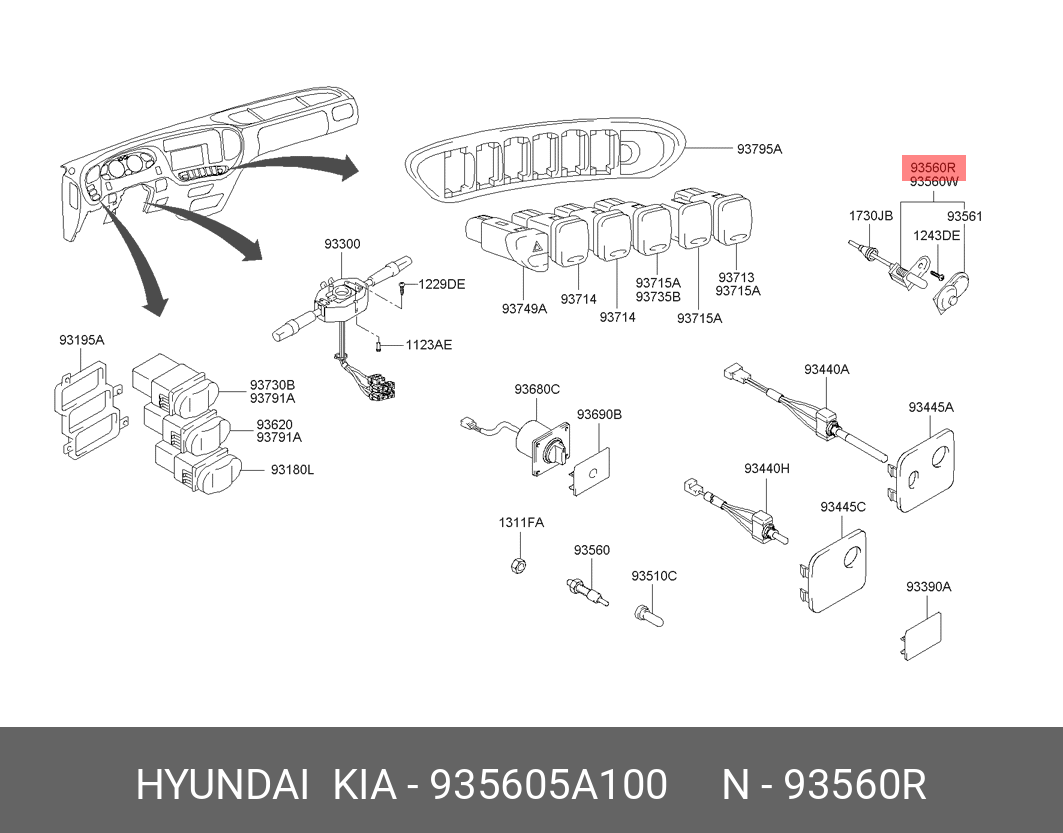 93795A

93560R
93560W

1730JB
93561
1243DE

93300
1229DE
1123AE

93749A
93714
93714
93715A
93735B
93715A
93713
93715A

93195A
93730B
93791A
93620
93791A
93180L

93680C
93690B

93440A
93445A

93440H
93445C

1311FA
93560
93510C
93390A

HYUNDAI KIA - 935605A100 N - 93560R