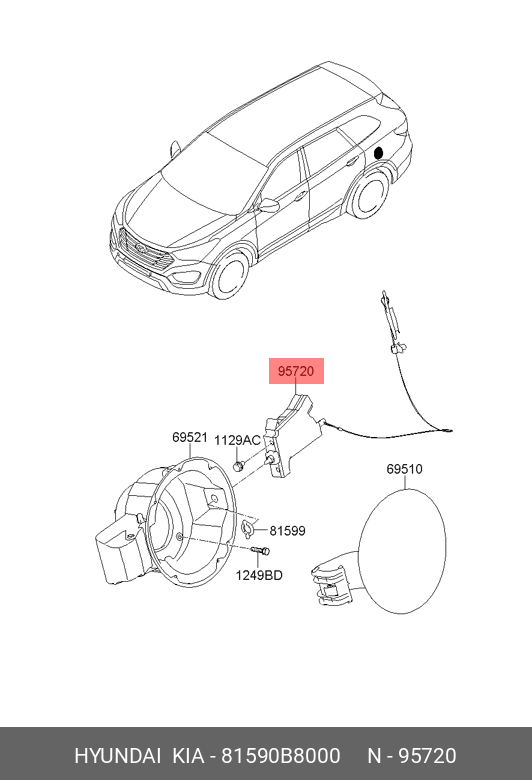 95720

69521

1129AC

69510

81599

1249BD

HYUNDAI KIA - 81590B8000 N - 95720