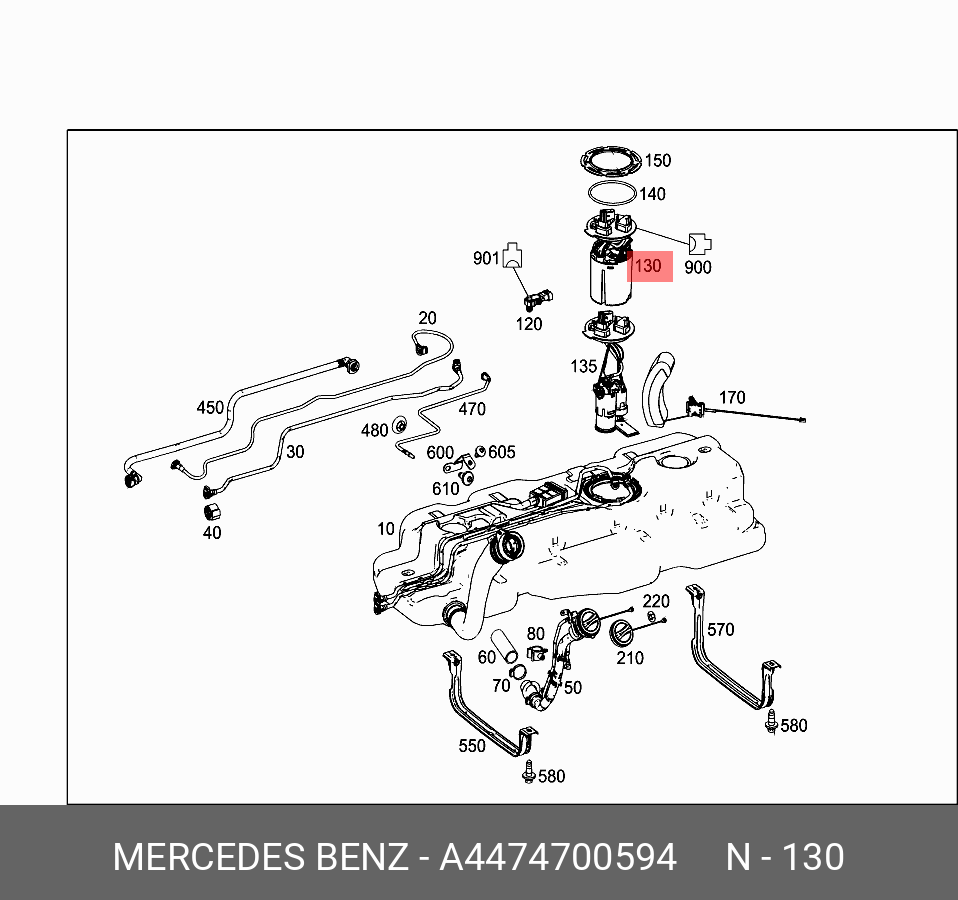 150
140
901
130
900
120
20
135
170
450
470
480
30
600
605
610
40
10
220
80
570
60
210
70
50
580
550
580

MERCEDES BENZ - A4474700594 N - 130