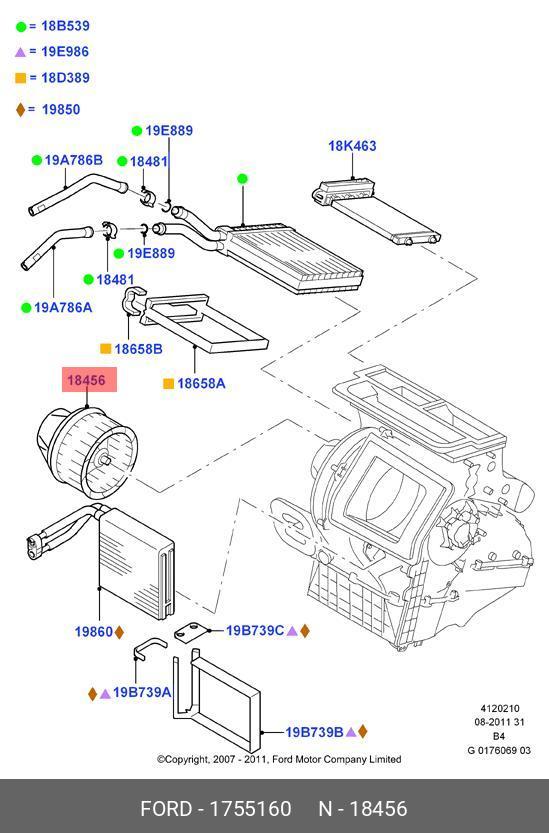 = 18B539
= 19E986
= 18D389
= 19850

19E889
19A786B
18481
18K463
19E889
18481
19A786A
18658B
18658A
18456

19860
19B739C
19B739A
19B739B

4120210
08-2011 31
B4
G 0176069 03

©Copyright, 2007 - 2011, Ford Motor Company Limited

FORD - 1755160 N - 18456