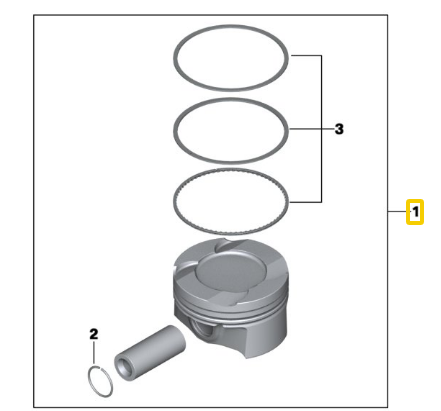 3
1
2