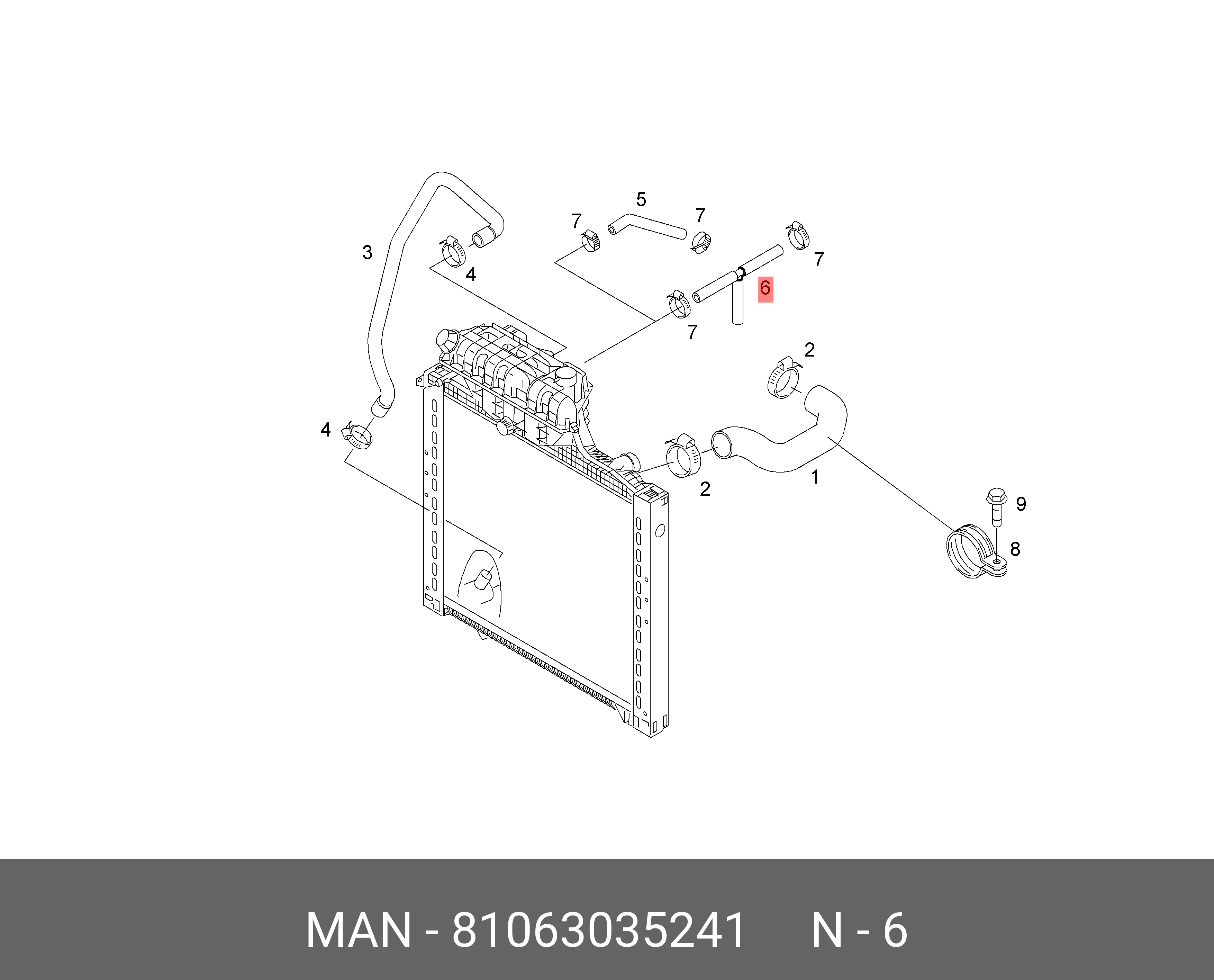 5
7
7
3
4
7
6
7
2
4
2
1
9
8

MAN - 81063035241 N - 6