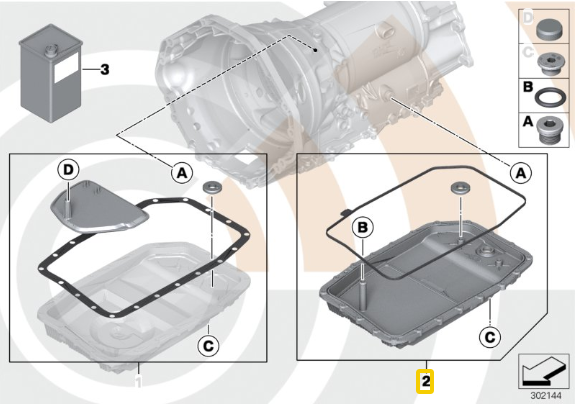 3

D
C
B
A

D
A
C
1

A
B
C
2

302144