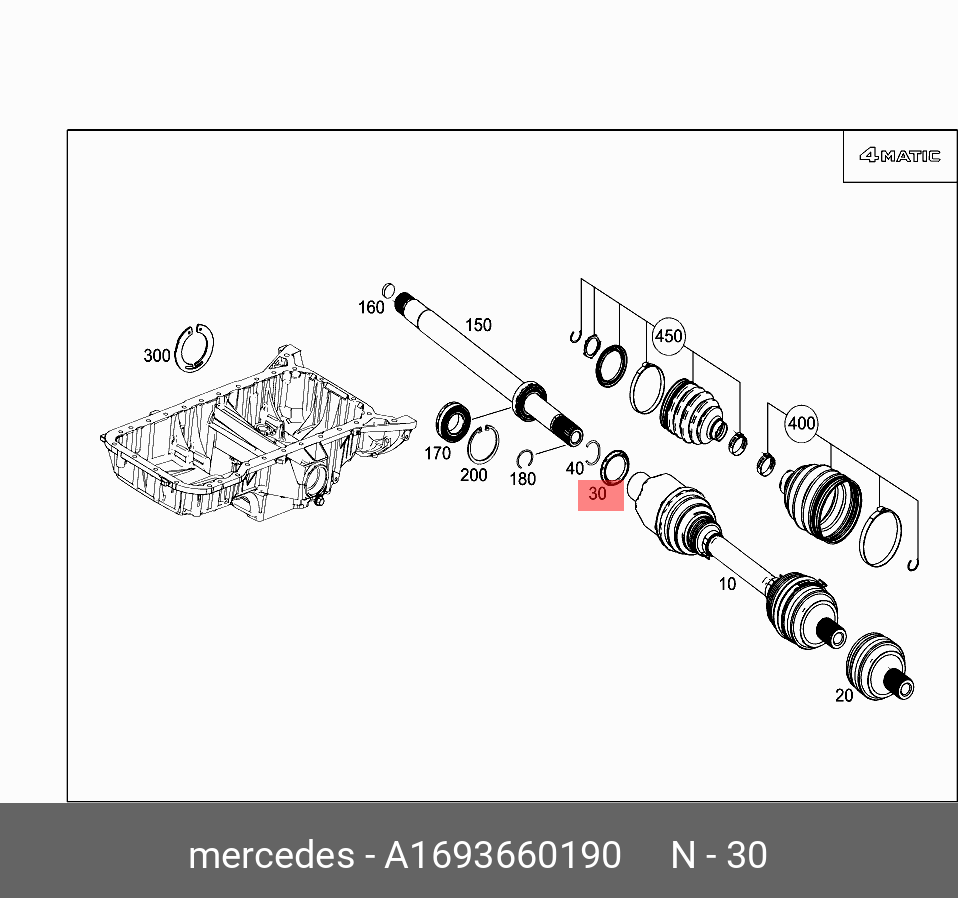 4MATIC

160
150
300
450
400
170
200
180
40
30
10
20

mercedes - A1693660190 N - 30