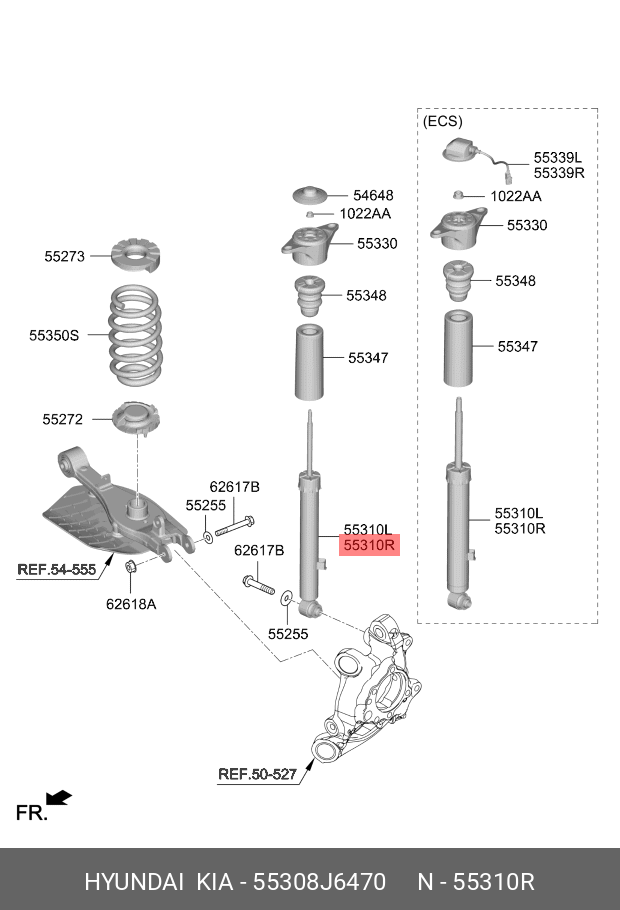 (ECS)
55339L
55339R
1022AA
55330
55348
55347
55310L
55310R
54648
1022AA
55330
55348
55347
55310L
55310R
55273
55350S
55272
62617B
55255
62617B
55255
REF.54-555
62618A
REF.50-527
FR.

HYUNDAI KIA - 55308J6470 N - 55310R