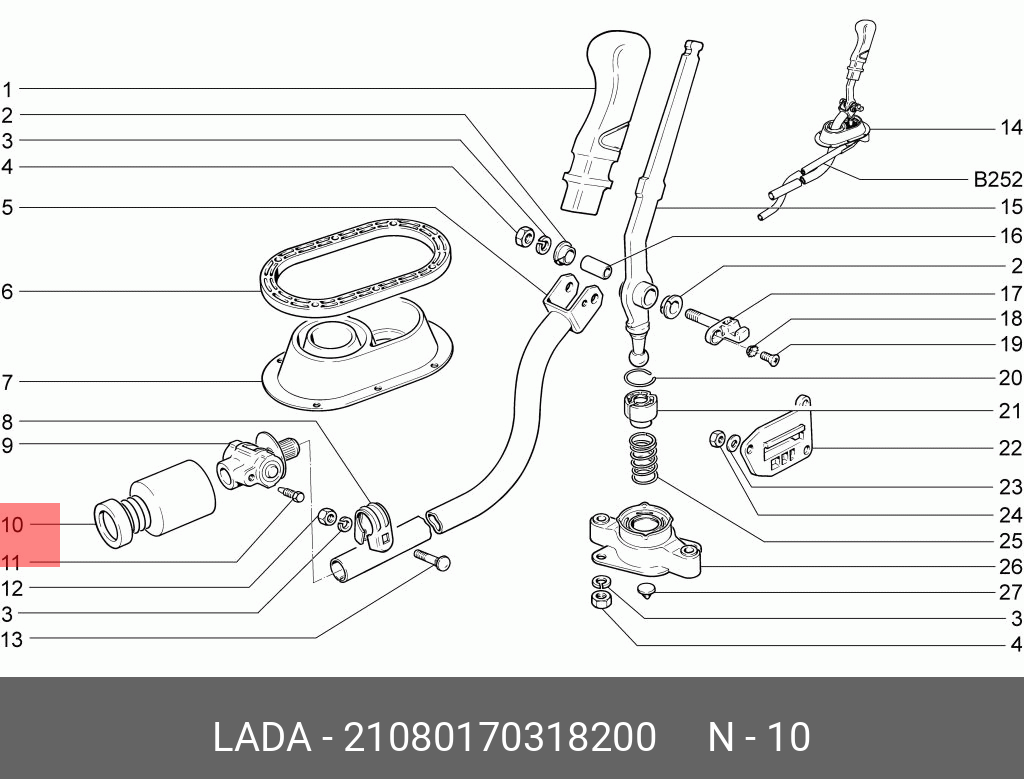 1
2
3
4
5
6
7
8
9
10
11
12
3
13

14
B252
15
16
2
17
18
19
20
21
22
23
24
25
26
27
3
4

LADA - 21080170318200 N - 10