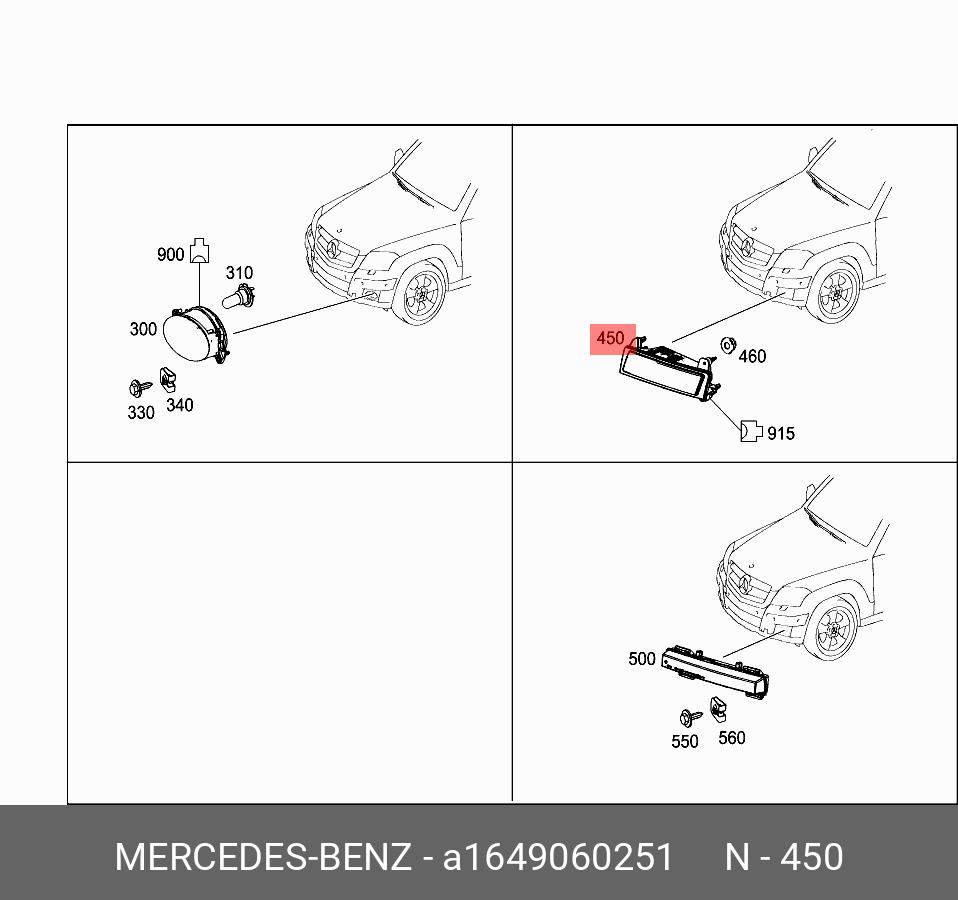 900
310
300
330
340

450
460
915

500
550
560

MERCEDES-BENZ - a1649060251 N - 450