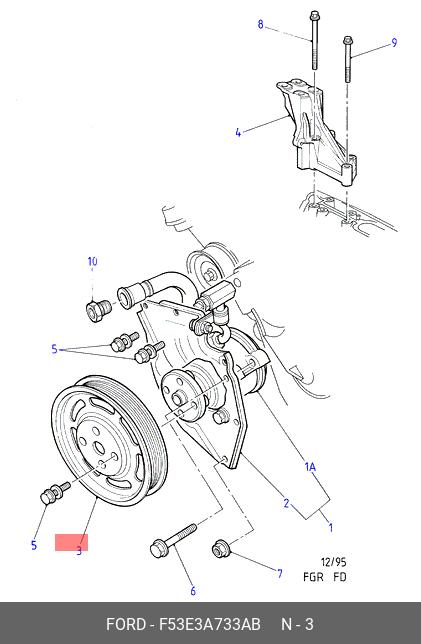 8
9
4
10
5
1A
2
1
5
3
6
7
12/95
FGR FD

FORD - F53E3A733AB N - 3