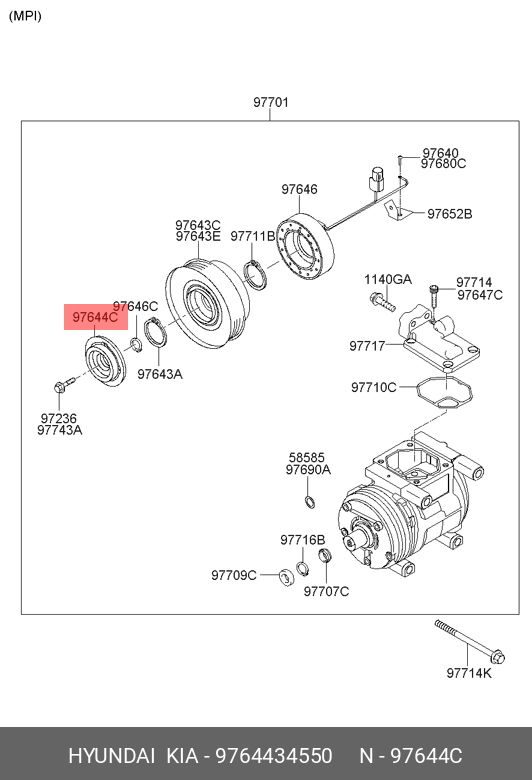 (MPI)

97701

97640
97680C

97646

97652B

97643C
97643E

97711B

1140GA

97714
97647C

97646C

97644C

97717

97643A

97710C

97236
97743A

58585
97690A

97716B

97709C

97707C

97714K

HYUNDAI KIA - 9764434550 N - 97644C