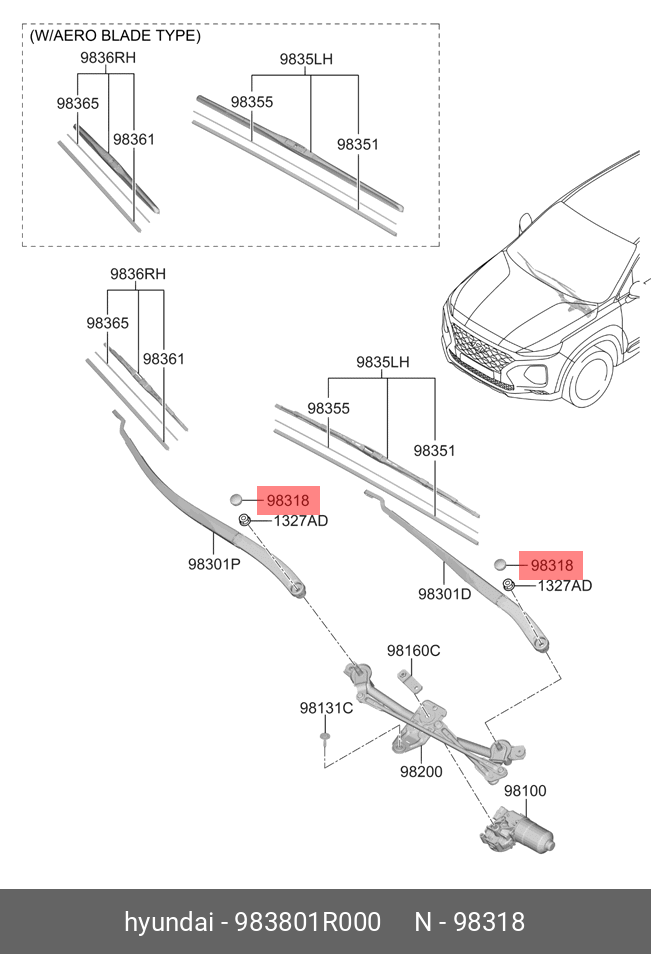 (W/AERO BLADE TYPE)

9836RH
98365
98361

9835LH
98355
98351

9836RH
98365
98361

9835LH
98355
98351

98318
1327AD
98301P

98318
1327AD
98301D

98160C
98131C
98200
98100

hyundai - 983801R000    N - 98318