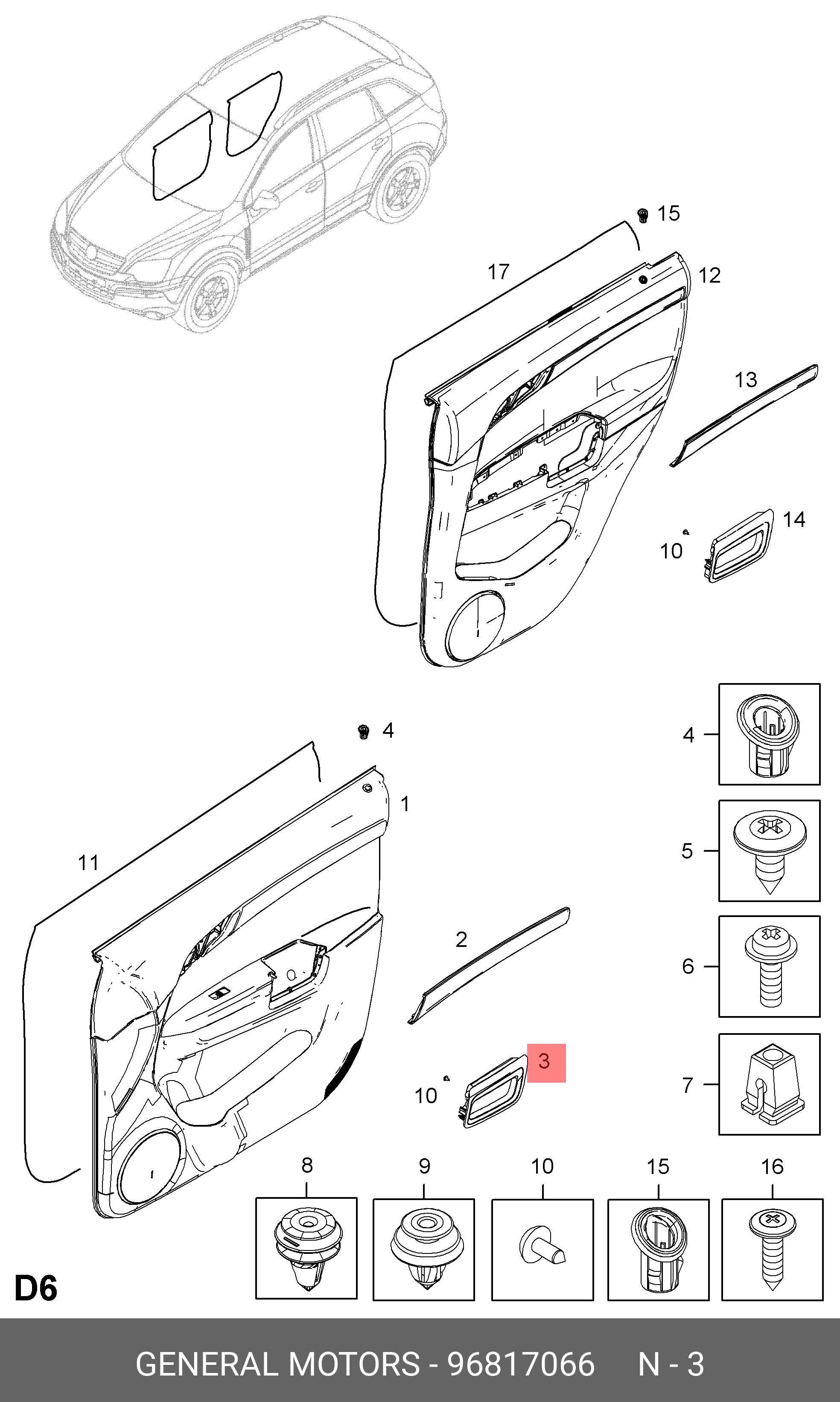 15
17
12
13
14
10
4
1
11
2
3
10
4
5
6
7
8
9
10
15
16
D6
GENERAL MOTORS - 96817066 N - 3