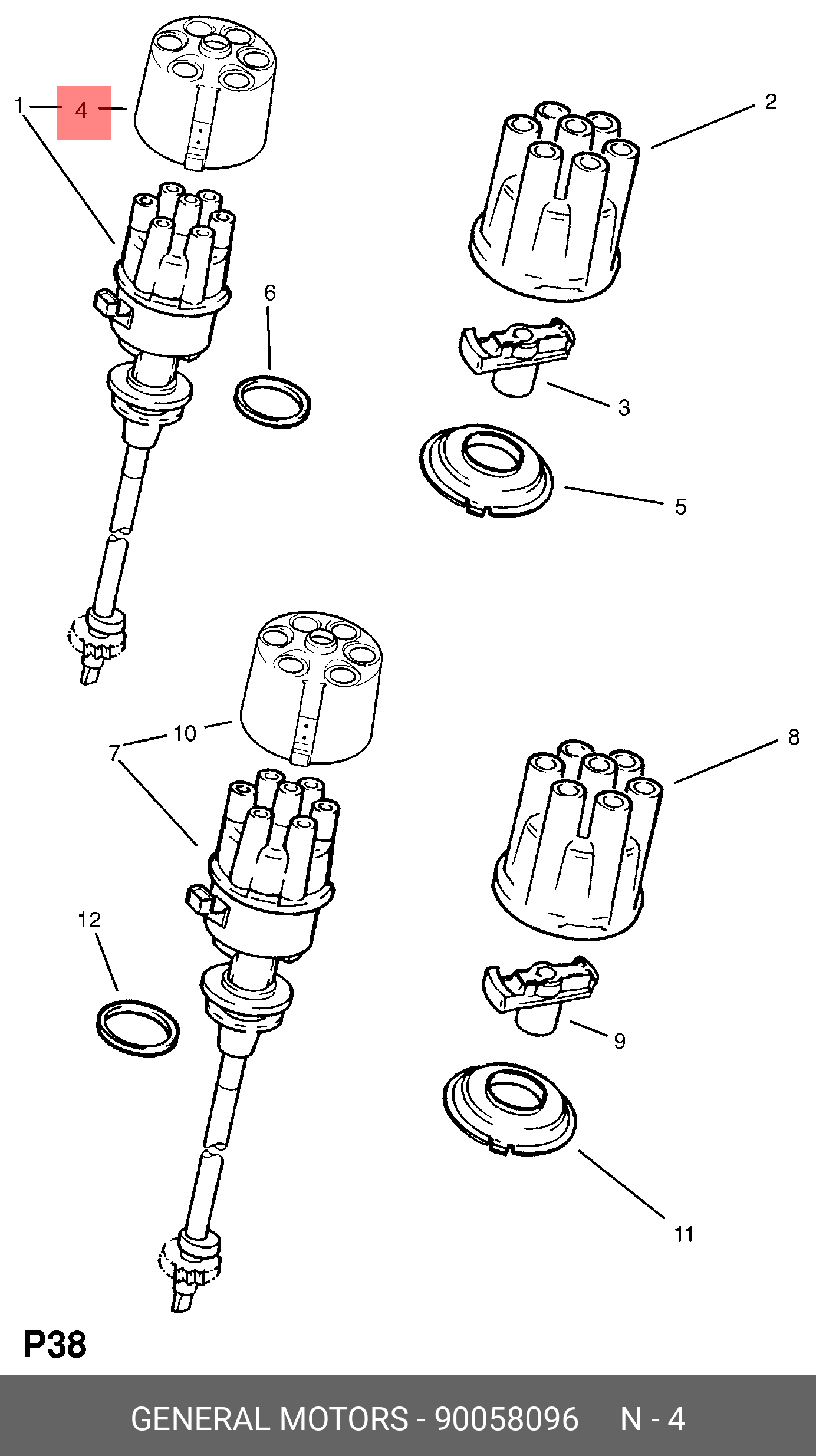 1
4
2
6
3
5
10
7
8
12
9
11
P38
GENERAL MOTORS - 90058096 N - 4