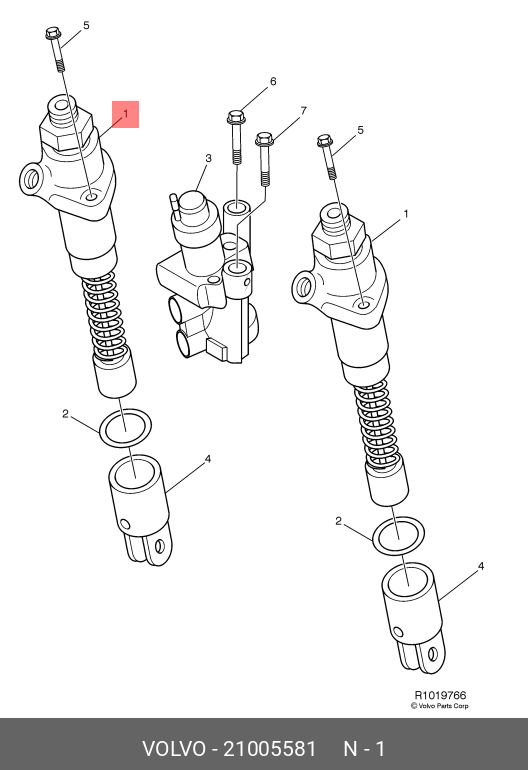 5
1
6
7
3
5
1
2
4
2
4
R1019766
© Volvo Parts Corp
VOLVO - 21005581 N - 1