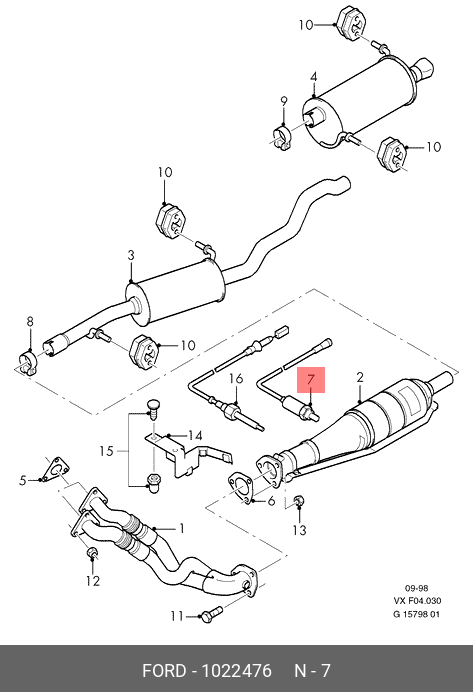 10
4
9
10
10
3
8
10
16
7
2
14
15
5
6
13
1
12
11

09-98
VX F04.030
G 15798 01

FORD - 1022476 N - 7