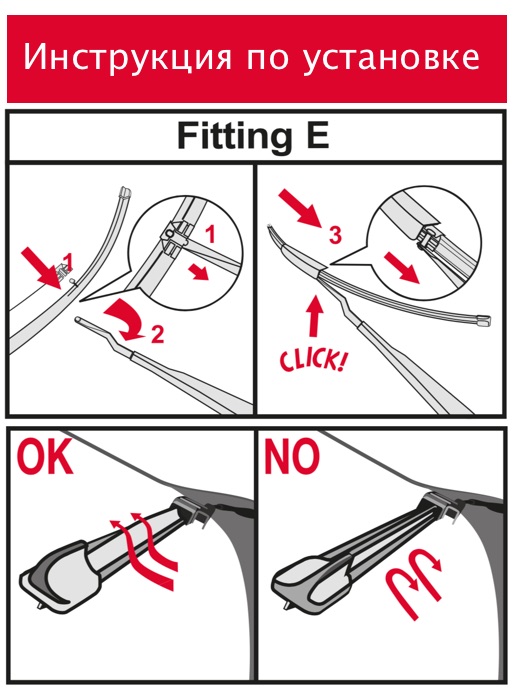 Инструкция по установке

Fitting E

1

1

2

3

CLICK!

OK

NO