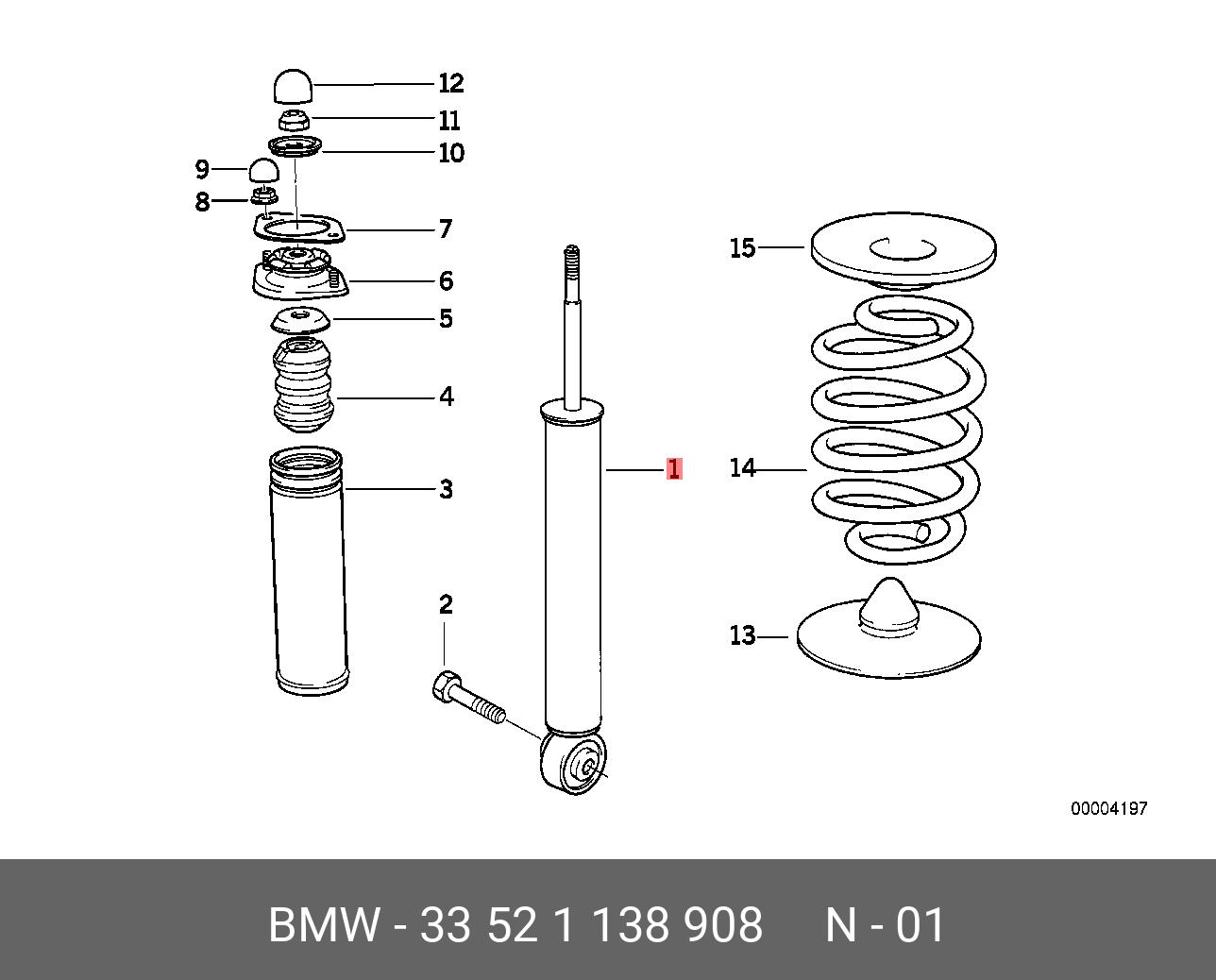 12
11
10
9
8
7
6
5
4
3
2
1
15
14
13

00004197

BMW - 33 52 1 138 908     N - 01