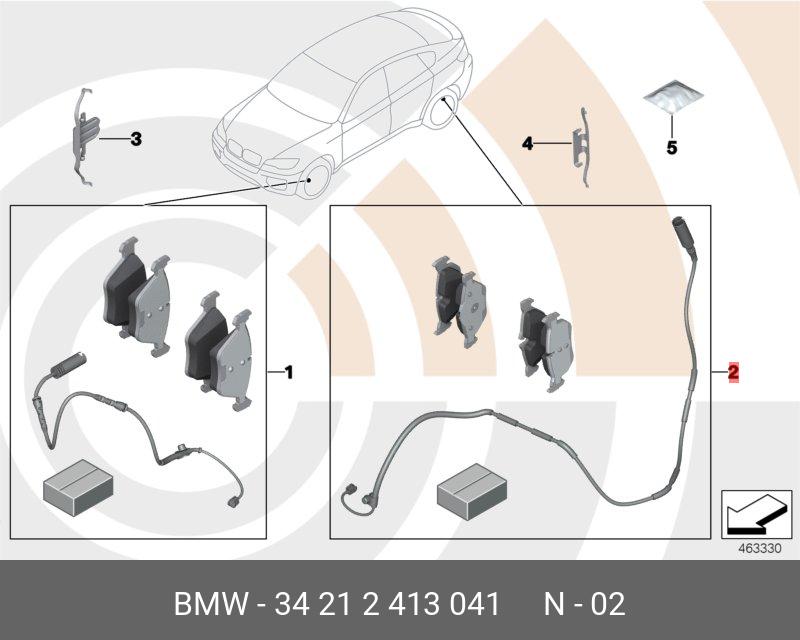 3

4

5

1

2

463330

BMW - 34 21 2 413 041 N - 02