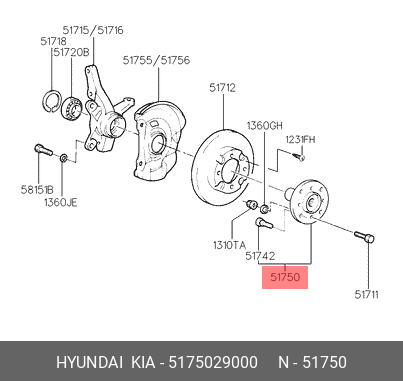 51715/51716
51718
51720B
51755/51756
51712
1360GH
1231FH
58151B
1360JE
1310TA
51742
51750
51711

HYUNDAI KIA - 5175029000 N - 51750