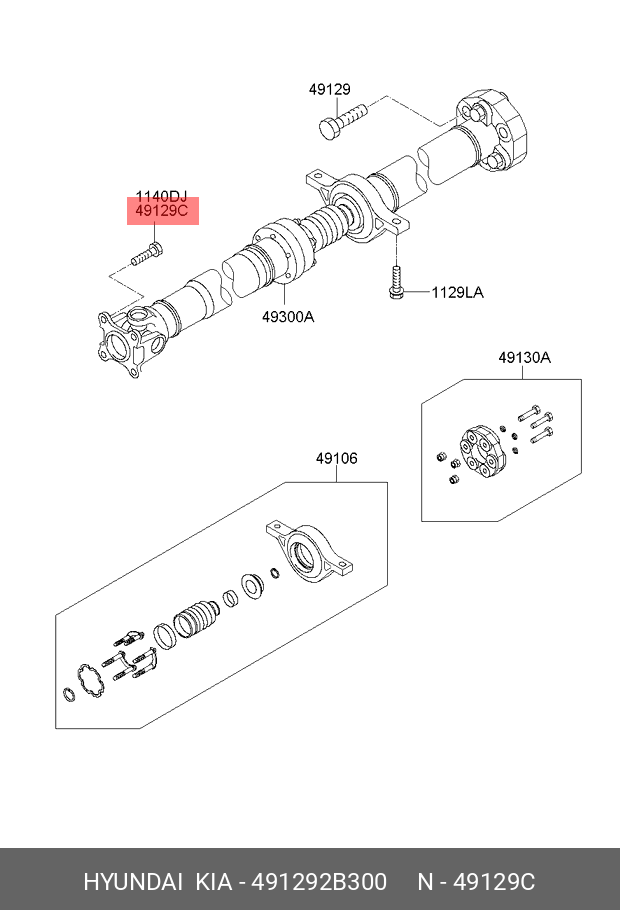 49129

1140DJ
49129C

1129LA

49300A

49130A

49106

HYUNDAI KIA - 491292B300 N - 49129C