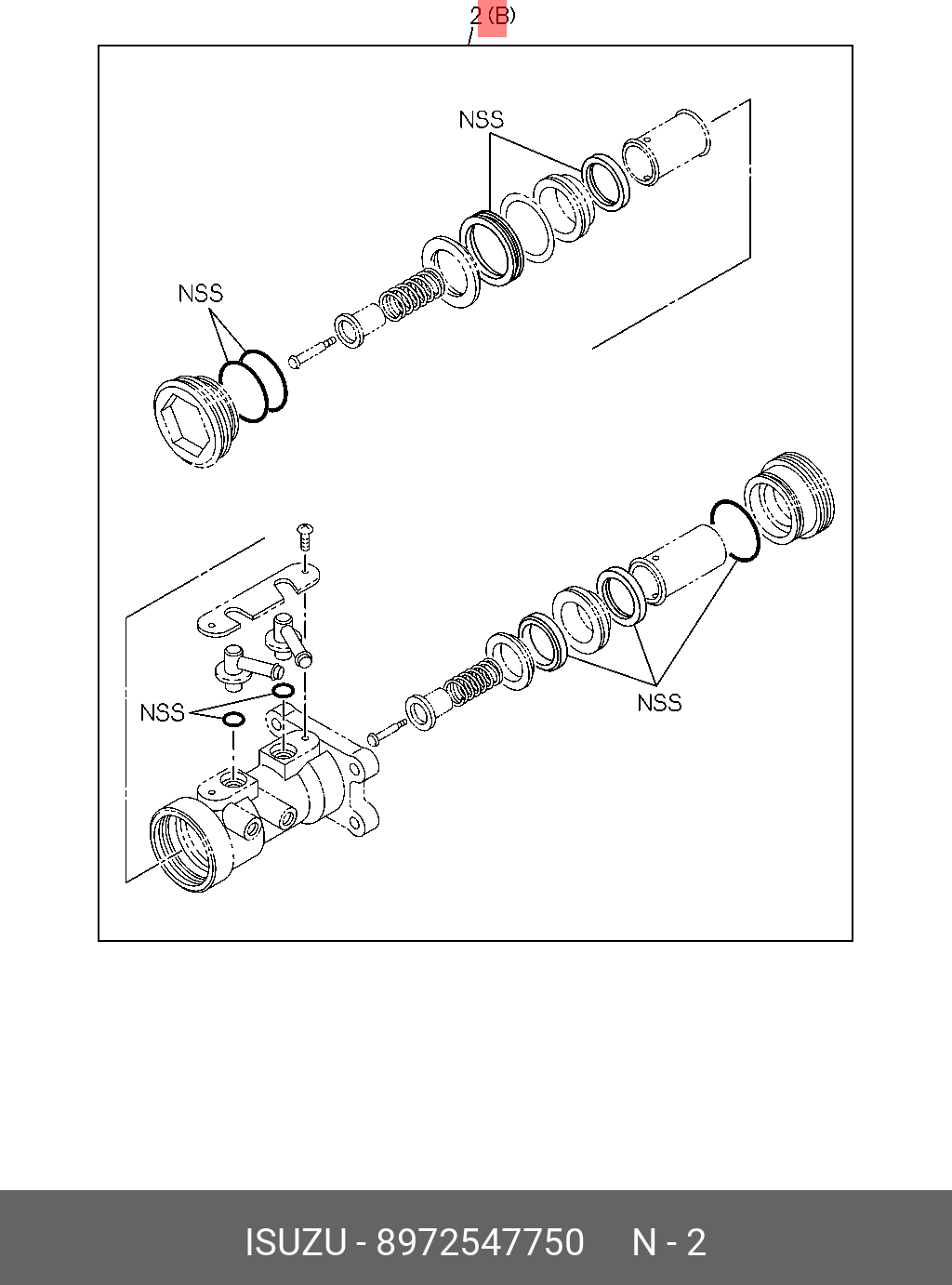 2 (B)

NSS

NSS

NSS

NSS

ISUZU - 8972547750 N - 2