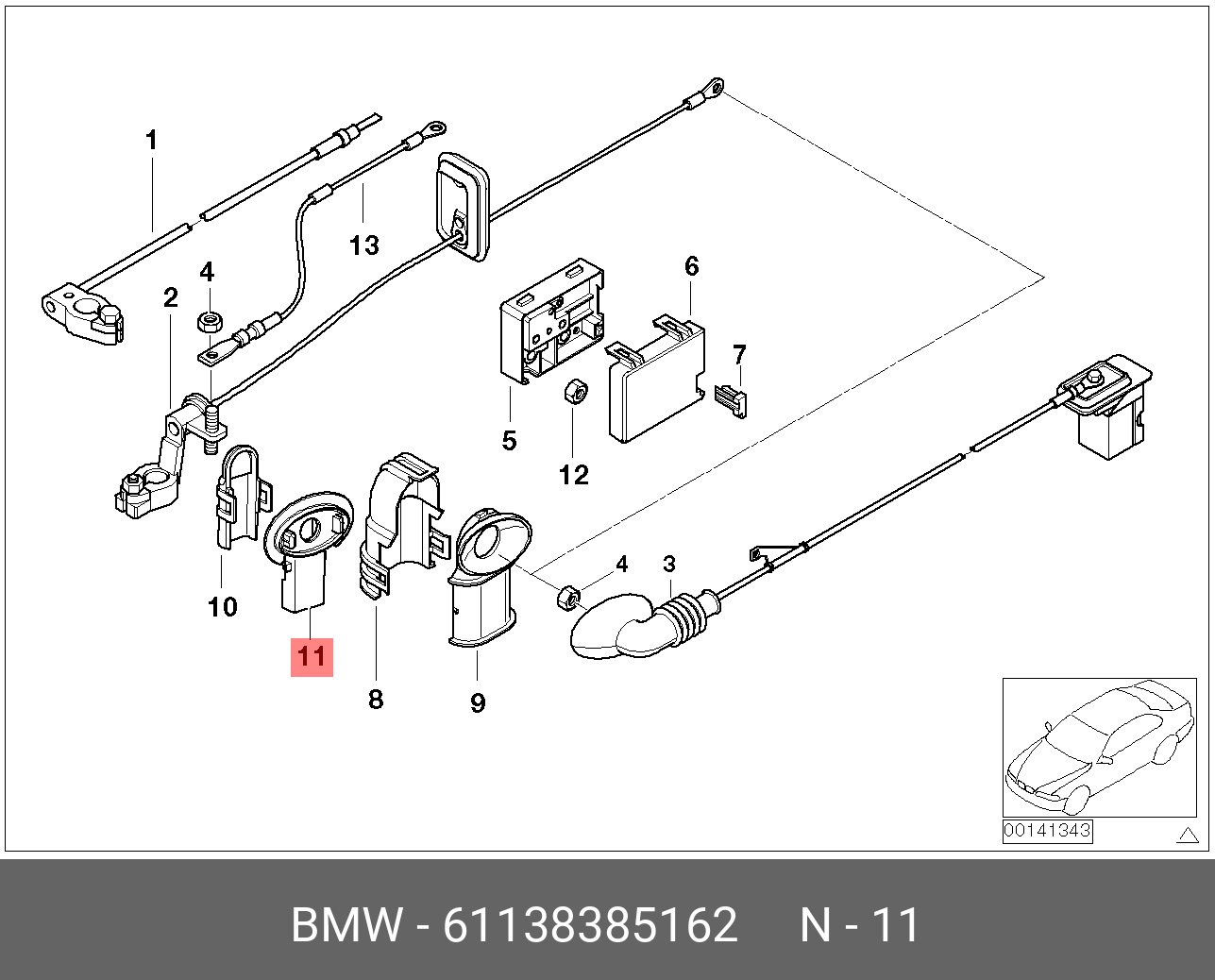 1
13
4
2
6
7
5
12
10
11
8
9
4
3
00141343
BMW - 61138385162 N - 11