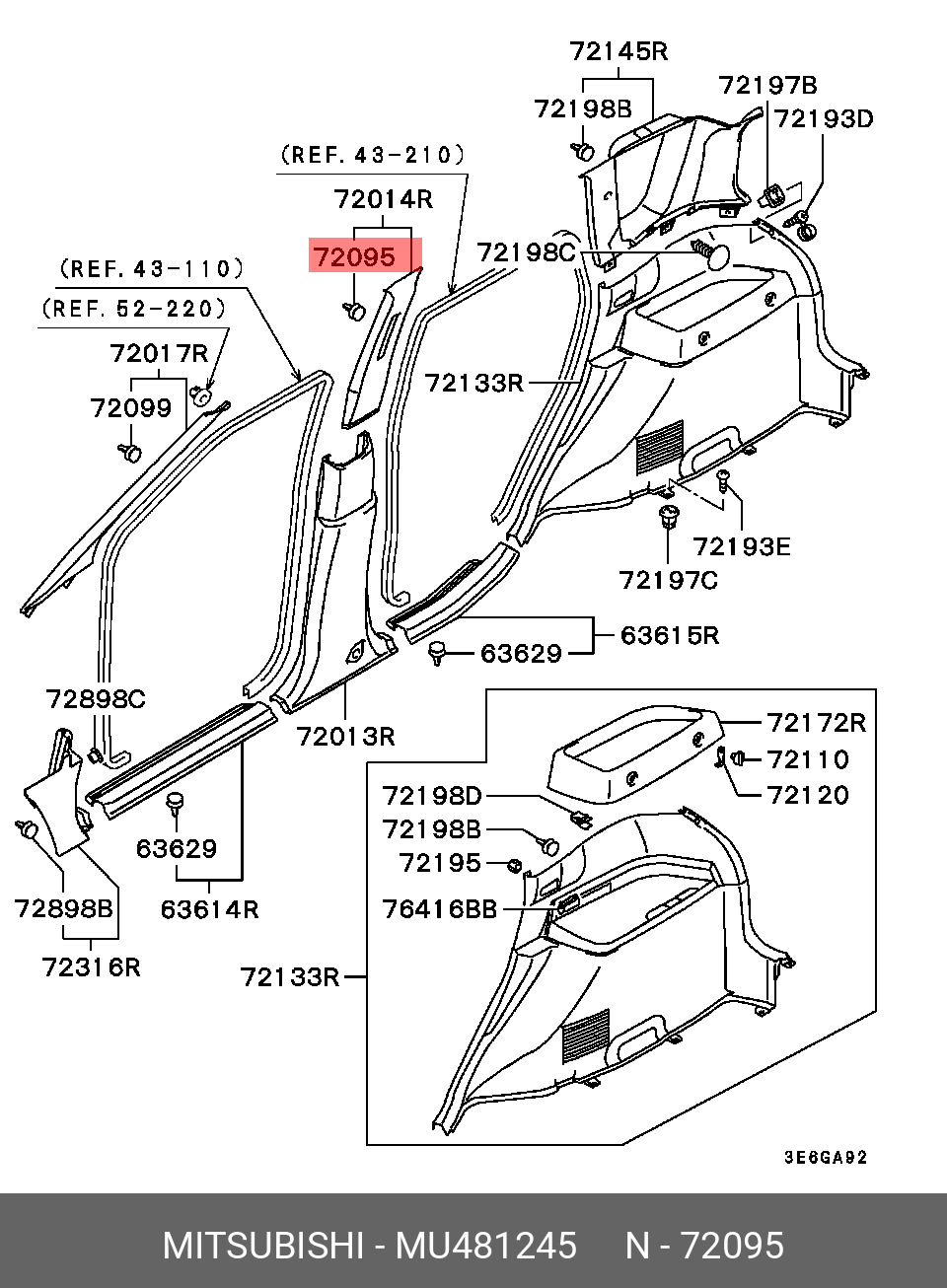 72145R
72197B
72198B
72193D
(REF. 43-210)
72014R
72095
72198C
(REF. 43-110)
(REF. 52-220)
72017R
72099
72133R
72193E
72197C
63615R
63629
72898C
72013R
72172R
72110
72120
72198D
72198B
72195
76416BB
63629
63614R
72898B
72316R
72133R
3E6GA92
MITSUBISHI - MU481245 N - 72095