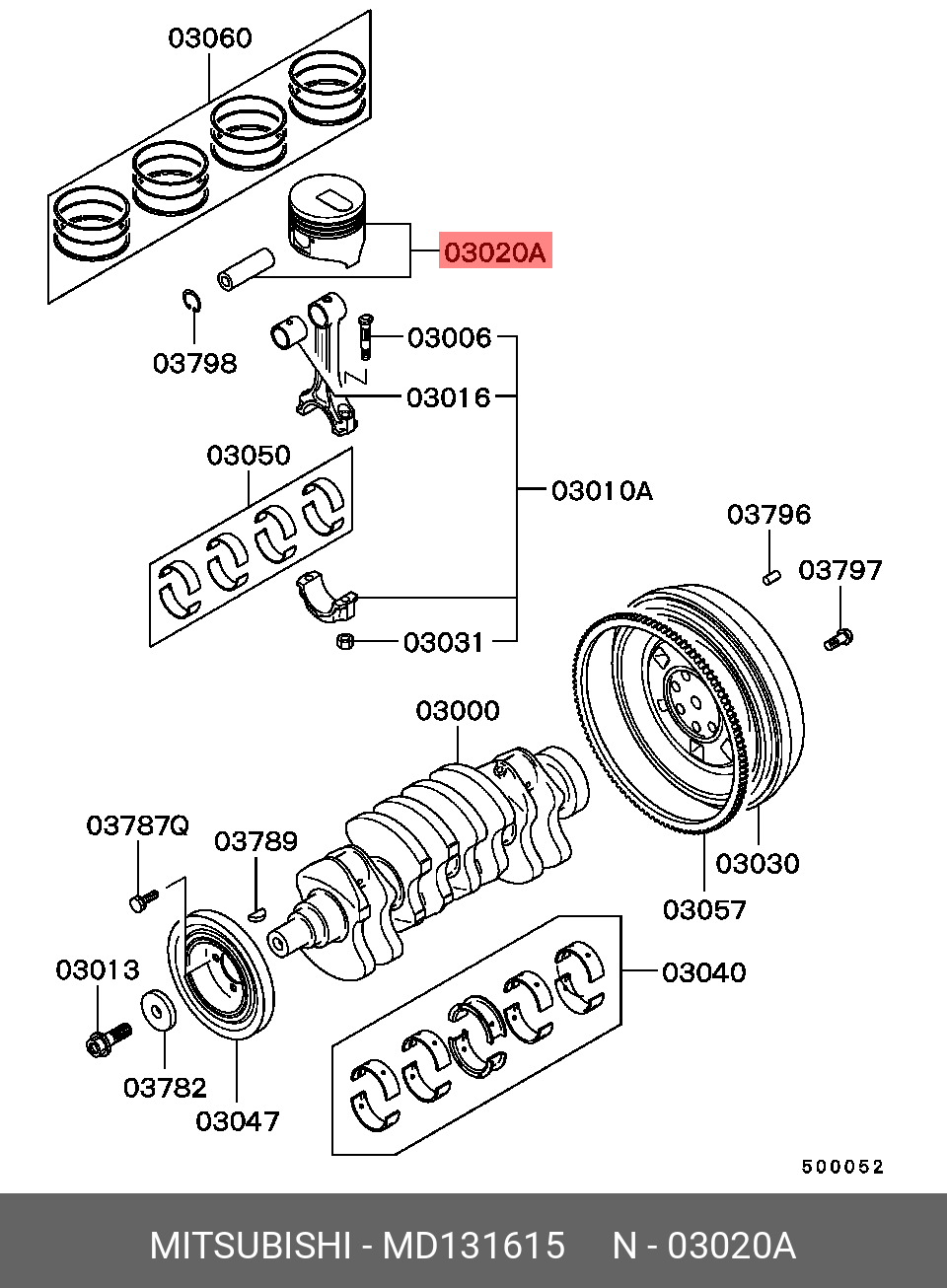 03060
03020A
03798
03006
03016
03050
03010A
03796
03797
03031
03000
03787Q
03789
03030
03057
03013
03040
03782
03047
500052
MITSUBISHI - MD131615 N - 03020A