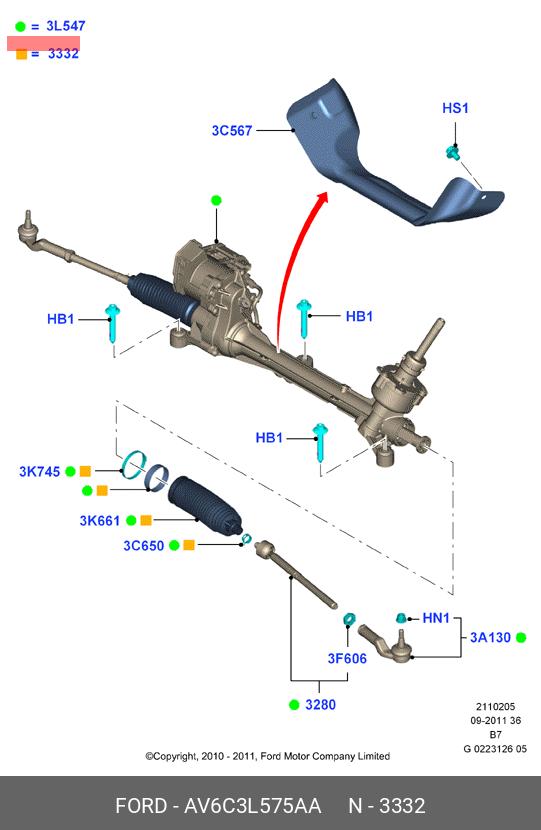 = 3L547
= 3332

3C567
HS1
HB1
HB1
HB1
3K745
3K661
3C650
HN1
3A130
3F606
3280

2110205
09-2011 36
B7
G 0223126 05

©Copyright, 2010 - 2011, Ford Motor Company Limited

FORD - AV6C3L575AA N - 3332