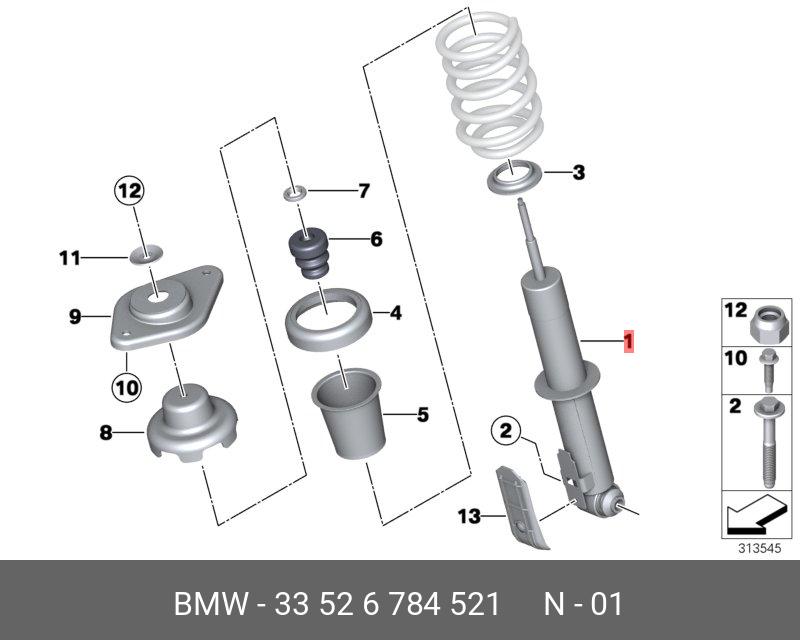 12
11
9
10
8
7
6
4
5
3
1
2
13
12
10
2
313545

BMW - 33 52 6 784 521 N - 01