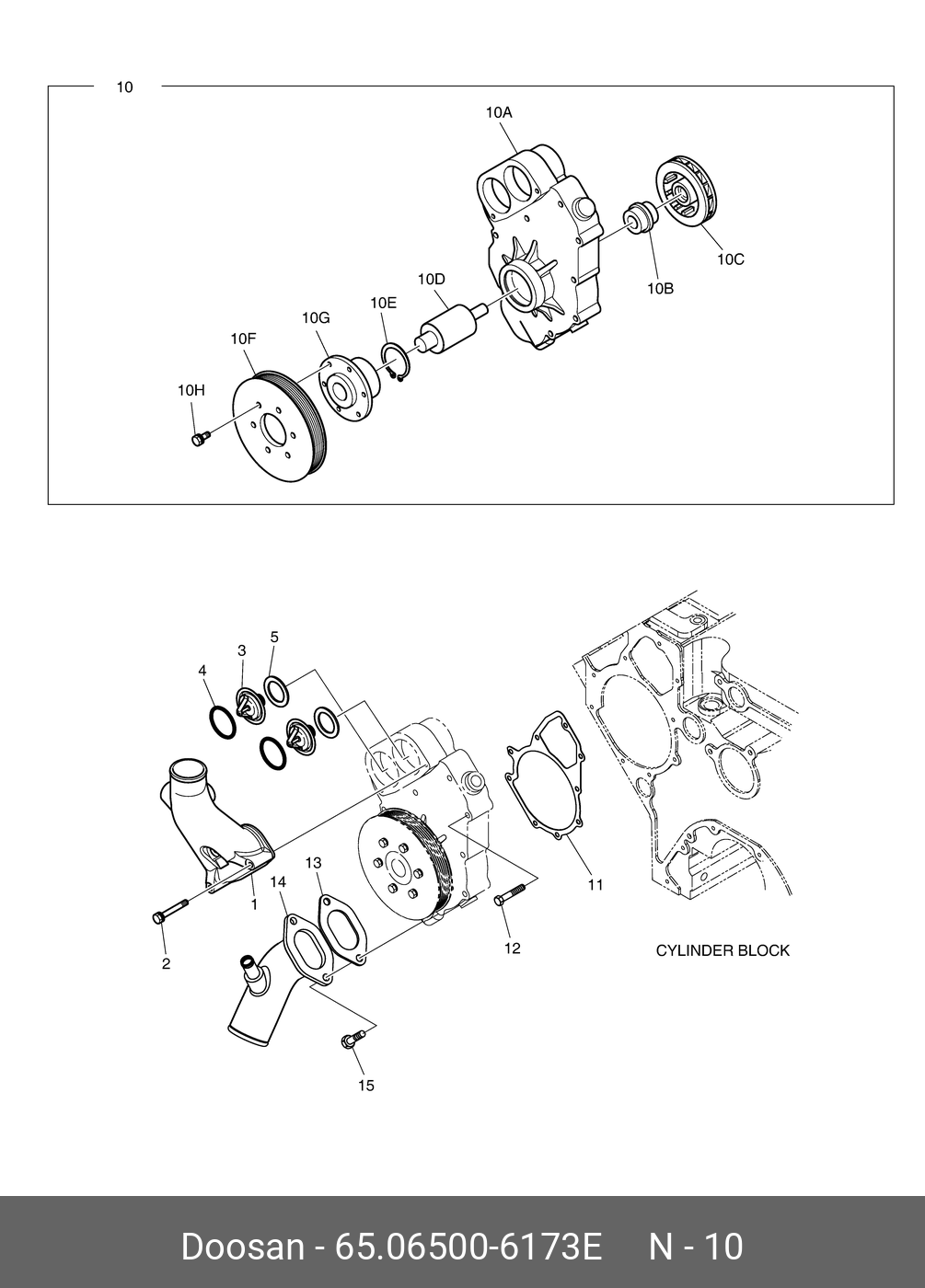 10

10A

10C

10B

10D

10E

10G

10F

10H

5

3

4

13

14

1

2

11

12

15

CYLINDER BLOCK

Doosan - 65.06500-6173E N - 10