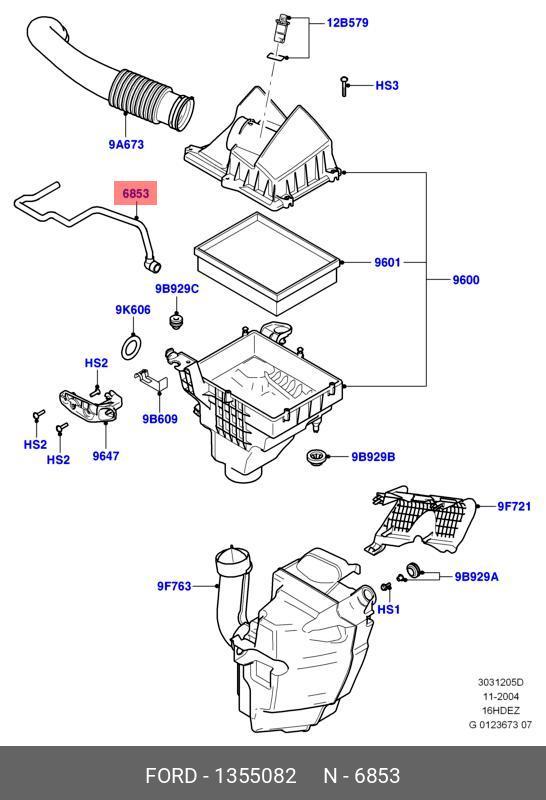 12B579
HS3
9A673
6853
9601
9600
9B929C
9K606
HS2
9B609
HS2
HS2
9647
9B929B
9F721
9F763
9B929A
HS1
3031205D
11-2004
16HDEZ
G 0123673 07
FORD - 1355082 N - 6853