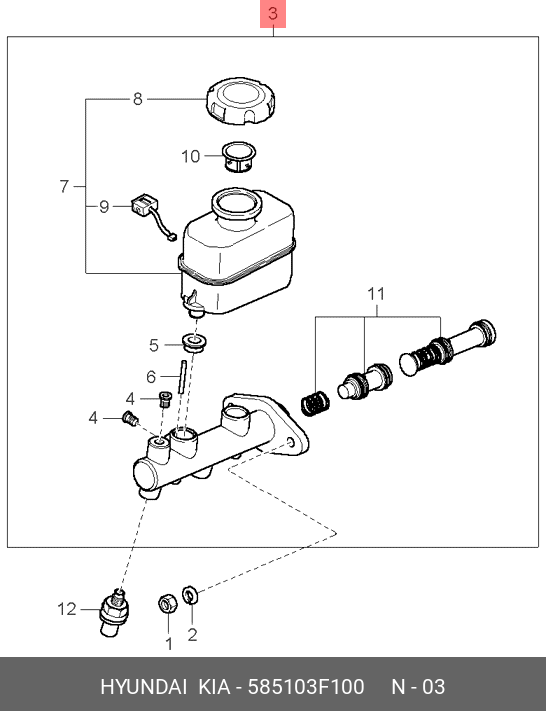 3

8

10

7

9

11

5

6

4

4

12

1

2

HYUNDAI KIA - 585103F100 N - 03