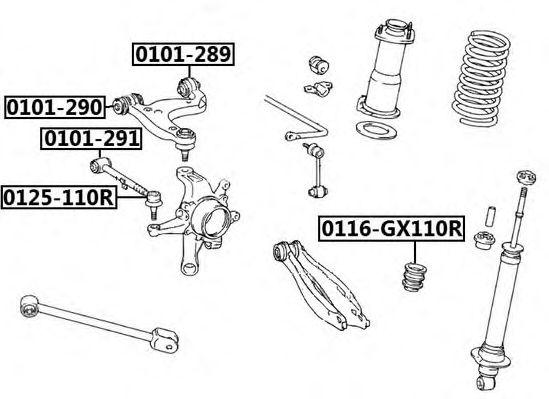 0101-289

0101-290

0101-291

0125-110R

0116-GX110R