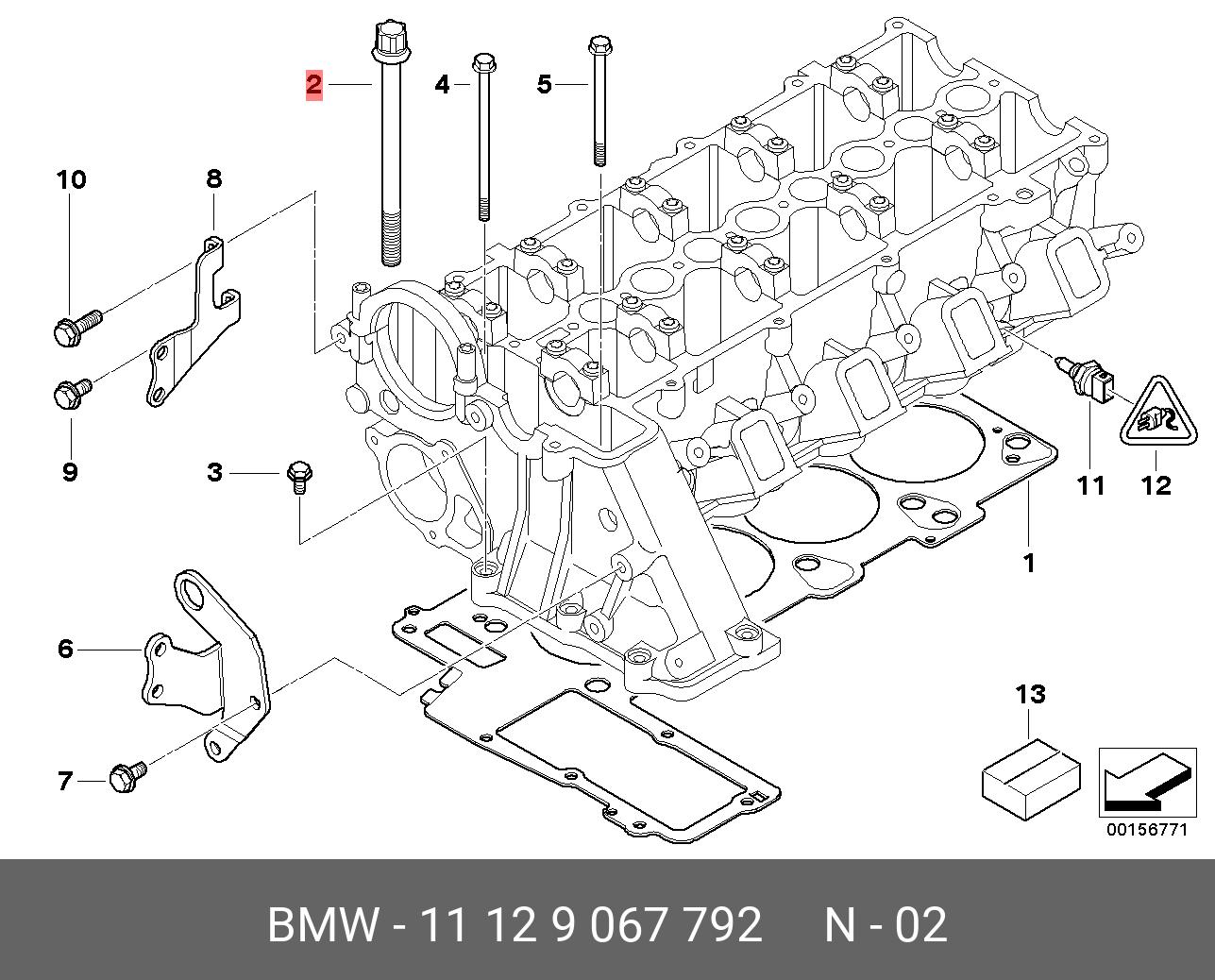 2
4
5
10
8
9
3
11
12
1
6
7
13
00156771

BMW - 11 12 9 067 792 N - 02