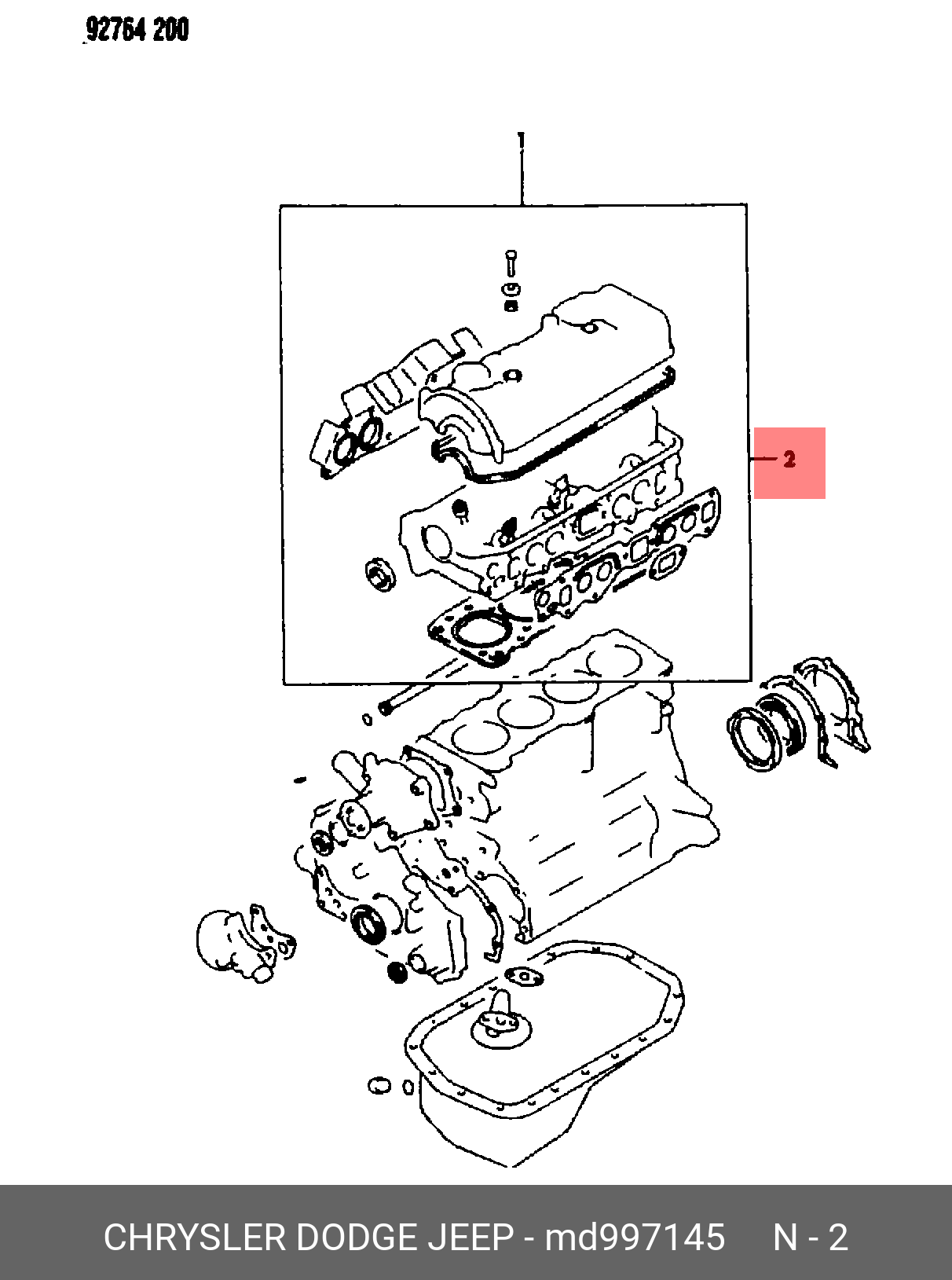 92764 200

1

2

CHRYSLER DODGE JEEP - md997145 N - 2