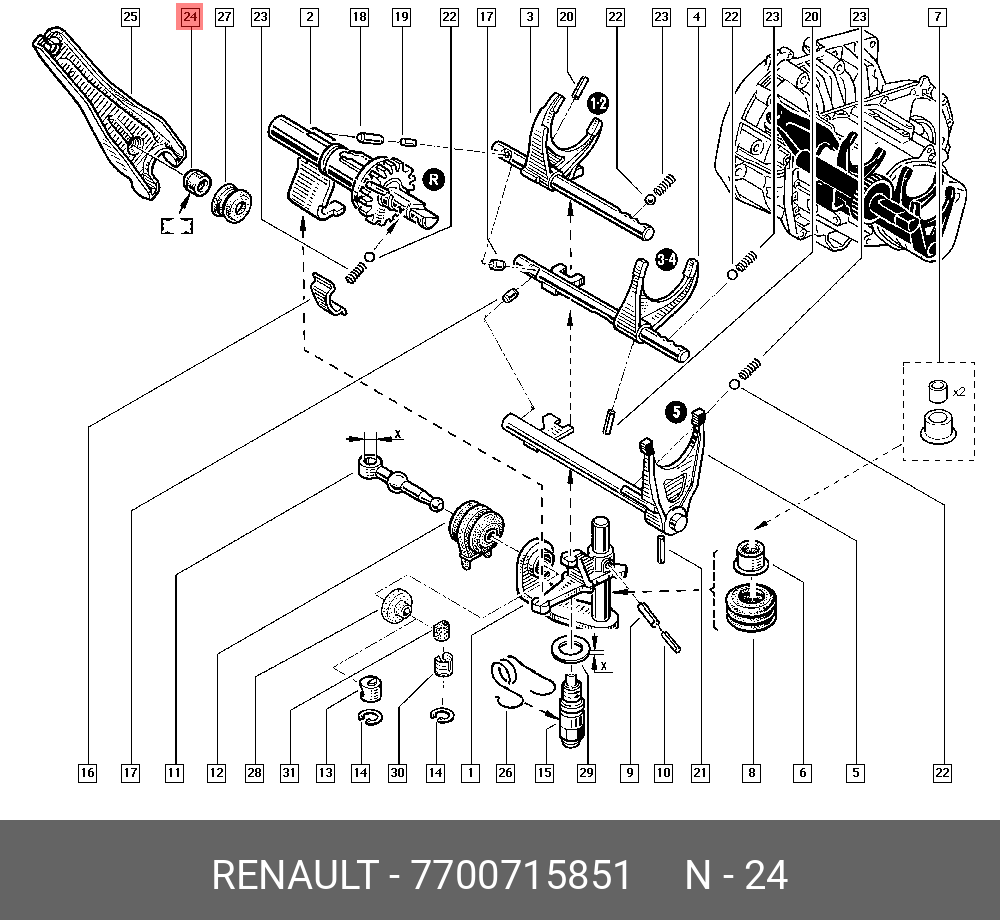 25 24 27 23 2 18 19 22 17 3 20 22 23 4 22 23 20 23 7

1·2

R

3·4

5

x2

x

x

16 17 11 12 28 31 13 14 30 14 1 26 15 29 9 10 21 8 6 5 22

RENAULT - 7700715851 N - 24